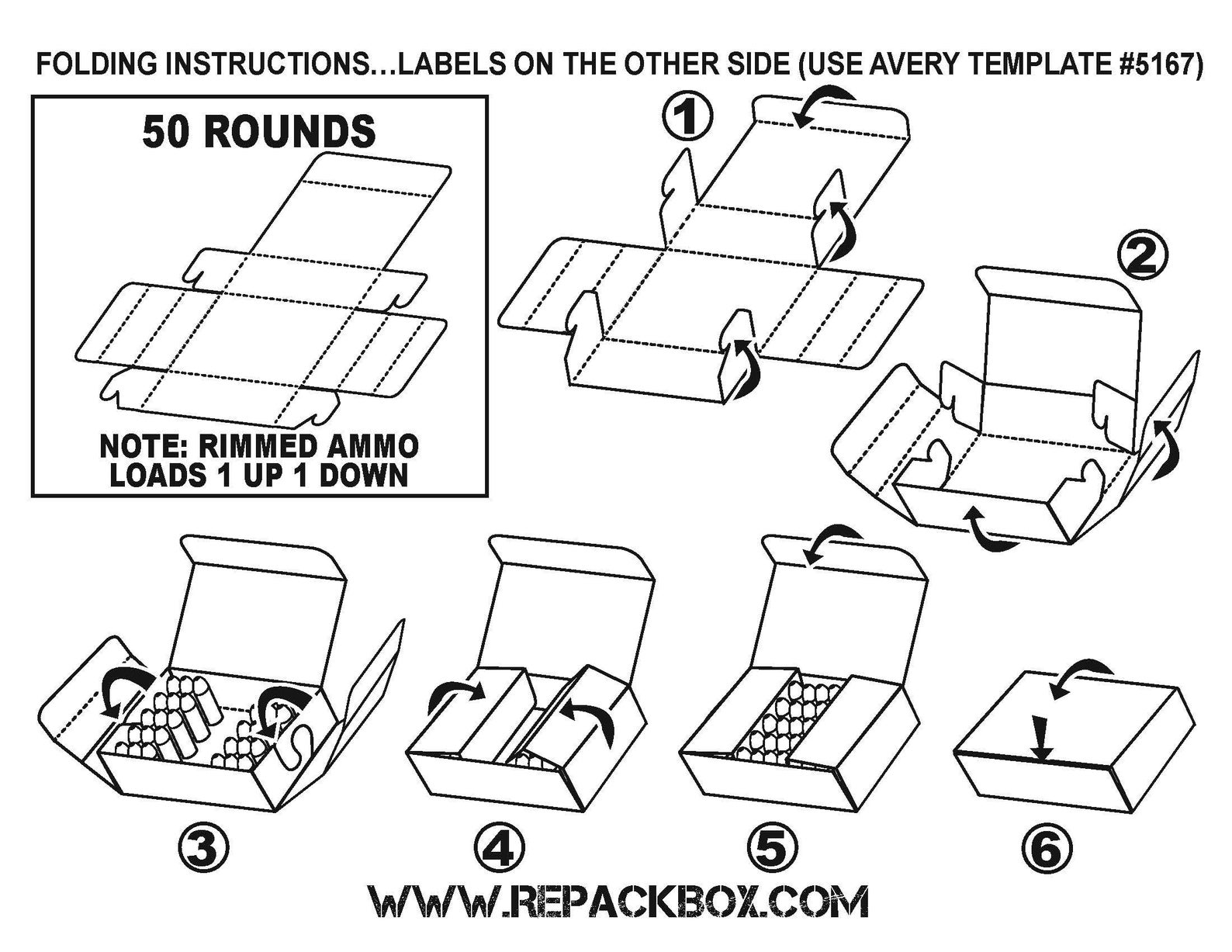 FOLDING INSTRUCTIONS…LABELS ON THE OTHER SIDE (USE AVERY TEMPLATE #5167)

50 ROUNDS

NOTE: RIMMED AMMO LOADS 1 UP 1 DOWN

1

2

3

4

5

6

WWW.REPACKBOX.COM