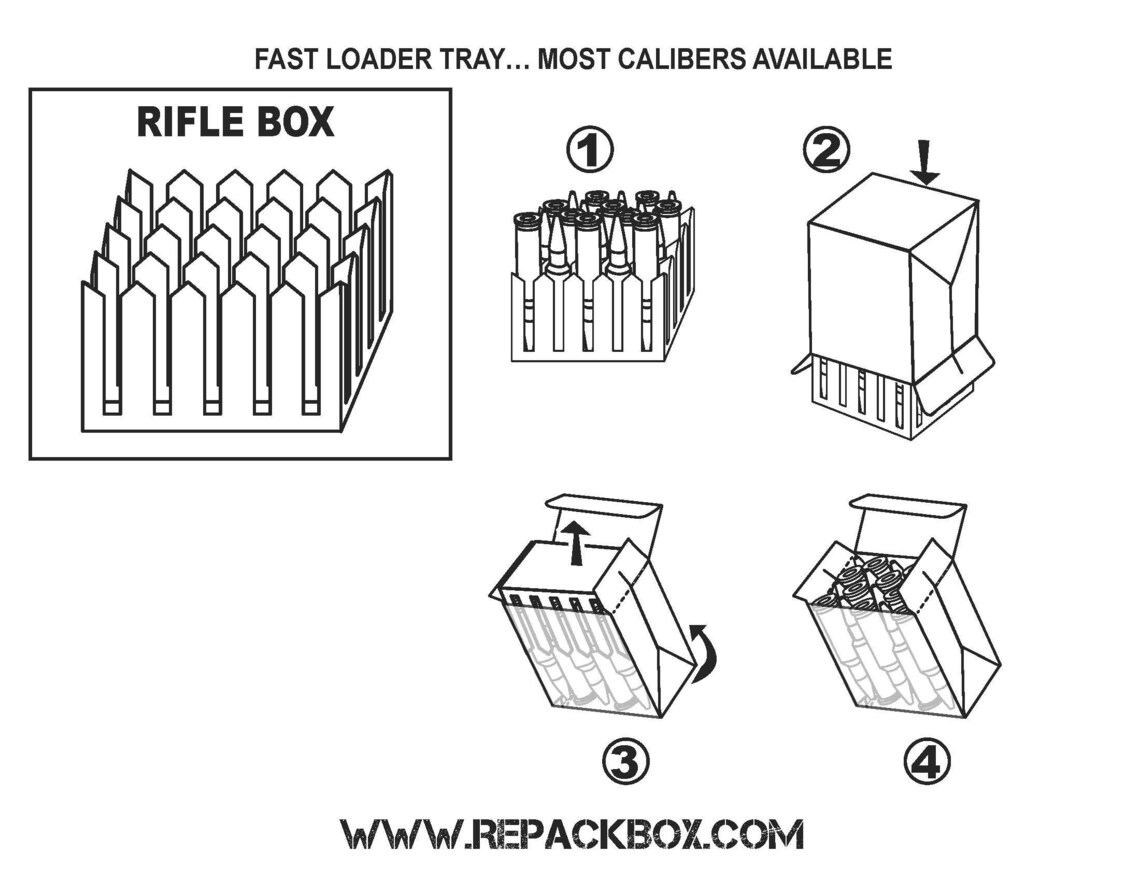 FAST LOADER TRAY… MOST CALIBERS AVAILABLE

RIFLE BOX

1

2

3

4

WWW.REPACKBOX.COM