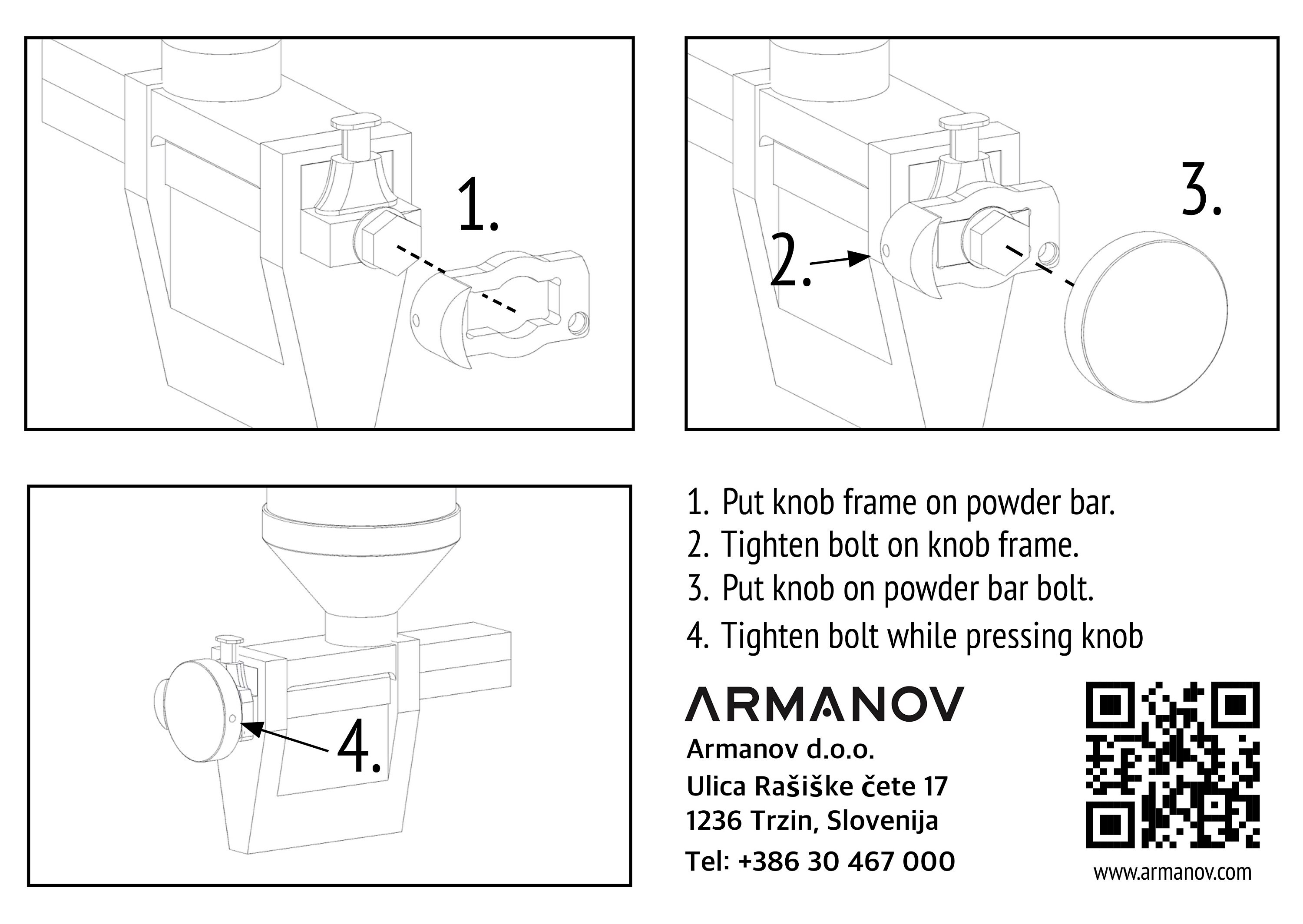 1.

2.

3.

4.

1. Put knob frame on powder bar.
2. Tighten bolt on knob frame.
3. Put knob on powder bar bolt.
4. Tighten bolt while pressing knob

ARMANOV

Armanov d.o.o.
Ulica Rašiške čete 17
1236 Trzin, Slovenija
Tel: +386 30 467 000

www.armanov.com