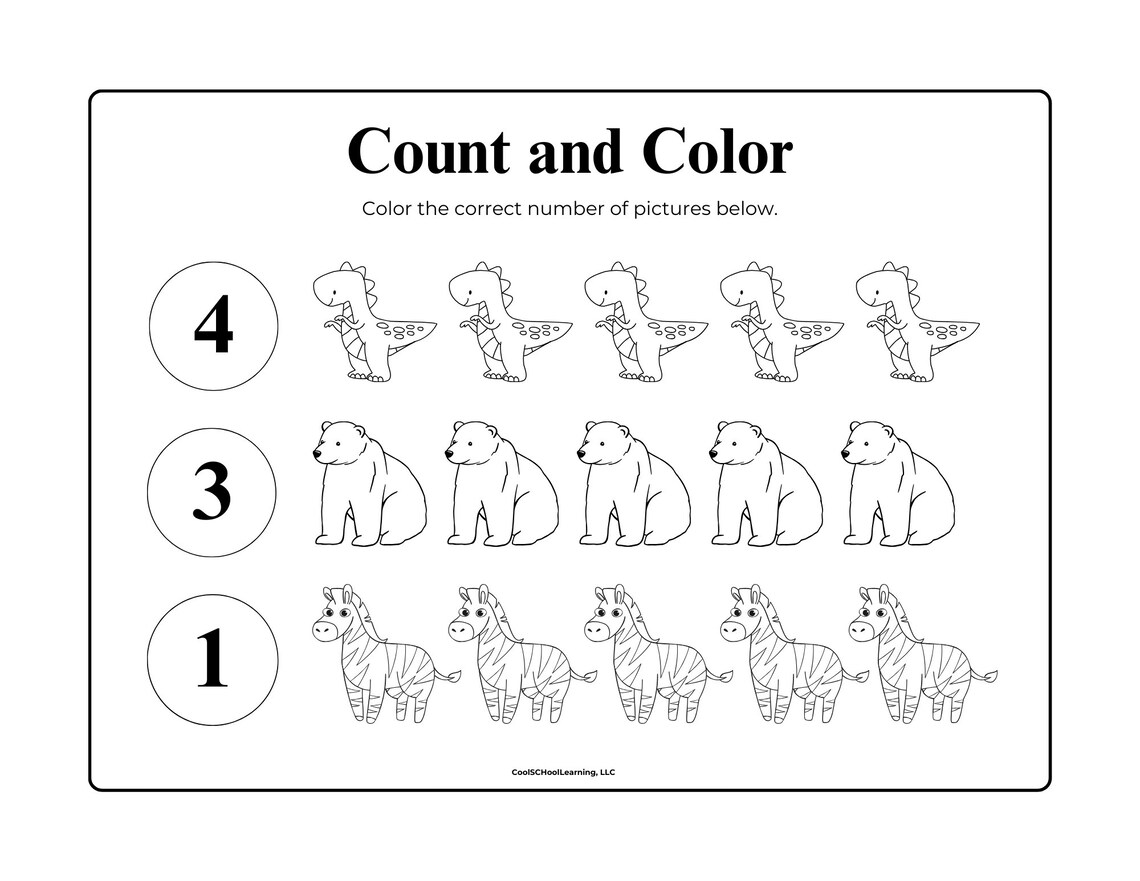 Count and Color

Color the correct number of pictures below.

4

3

1

CoolSCHoolLearning, LLC