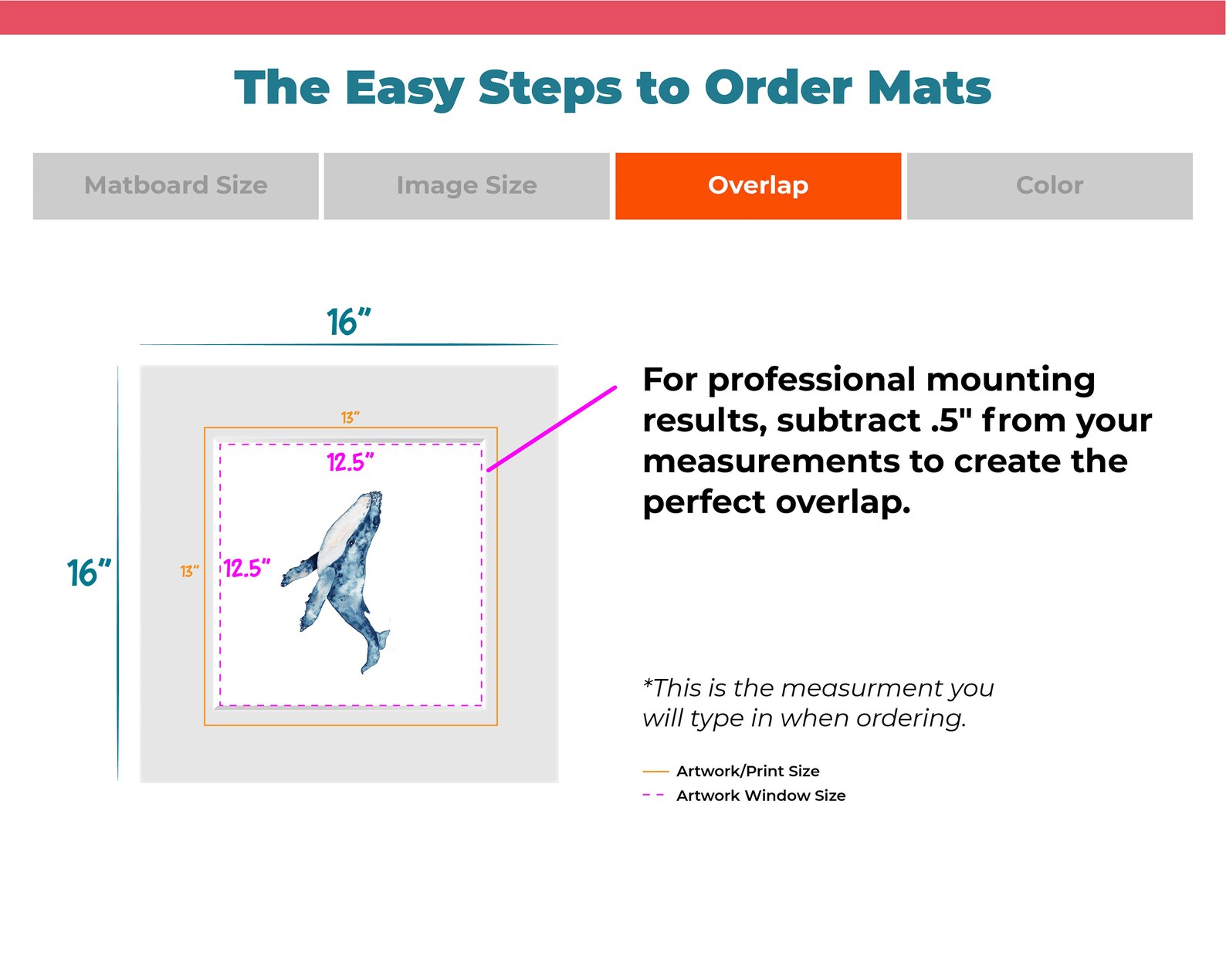 The Easy Steps to Order Mats

Matboard Size
Image Size
Overlap
Color

16"

16"

13"

13"

12.5"

12.5"

For professional mounting results, subtract .5" from your measurements to create the perfect overlap.

*This is the measurment you will type in when ordering.

Artwork/Print Size
Artwork Window Size