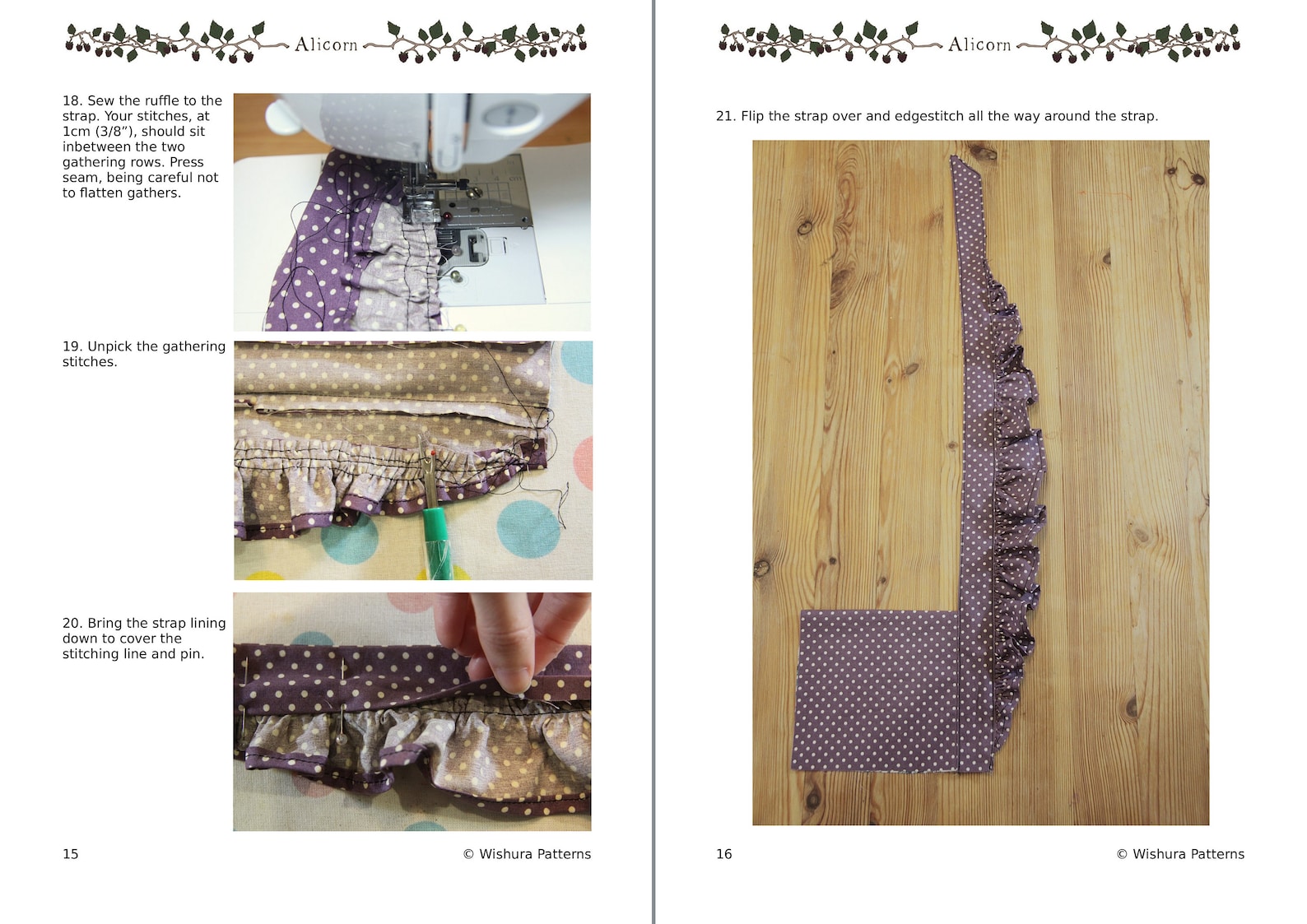 Alicorn

18. Sew the ruffle to the strap. Your stitches, at 1cm (3/8"), should sit inbetween the two gathering rows. Press seam, being careful not to flatten gathers.

19. Unpick the gathering stitches.

20. Bring the strap lining down to cover the stitching line and pin.

15

© Wishura Patterns

Alicorn

21. Flip the strap over and edgestitch all the way around the strap.

16

© Wishura Patterns