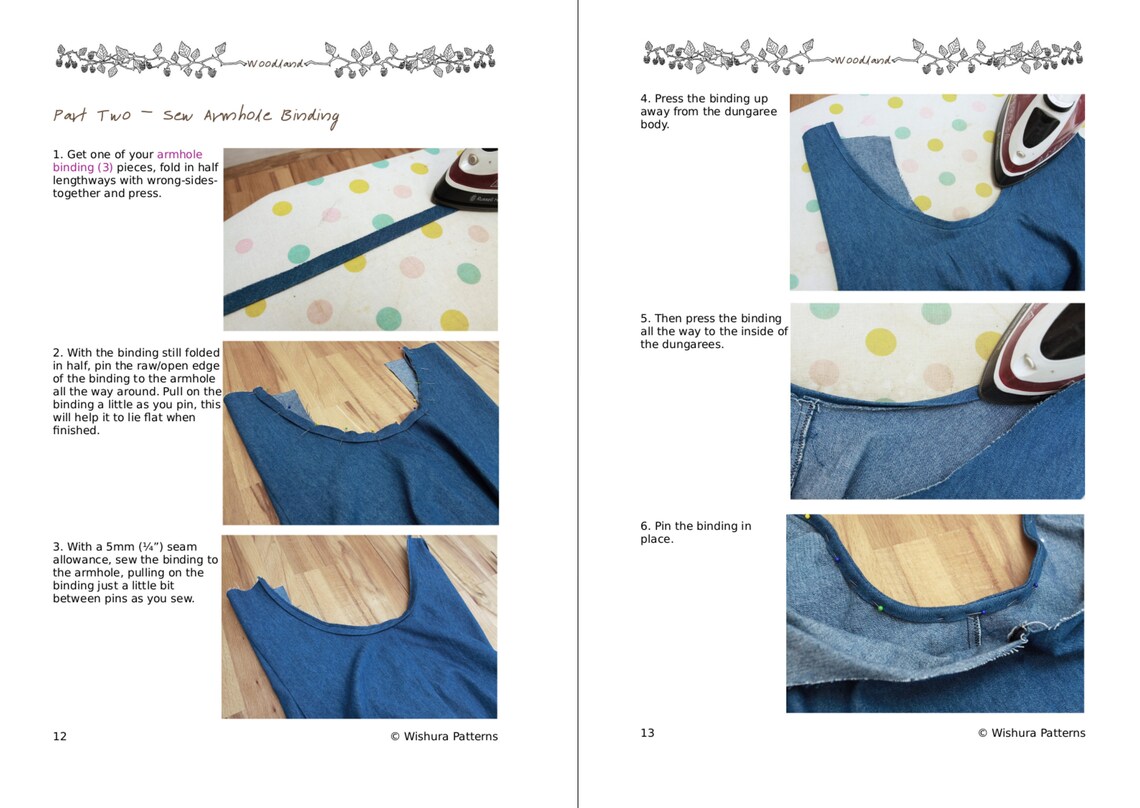 Woodland

Part Two – Sew Armhole Binding

1. Get one of your armhole binding (3) pieces, fold in half lengthways with wrong-sides-together and press.

2. With the binding still folded in half, pin the raw/open edge of the binding to the armhole all the way around. Pull on the binding a little as you pin, this will help it to lie flat when finished.

3. With a 5mm (¼") seam allowance, sew the binding to the armhole, pulling on the binding just a little bit between pins as you sew.

12

© Wishura Patterns

Woodland

4. Press the binding up away from the dungaree body.

5. Then press the binding all the way to the inside of the dungarees.

6. Pin the binding in place.

13

© Wishura Patterns