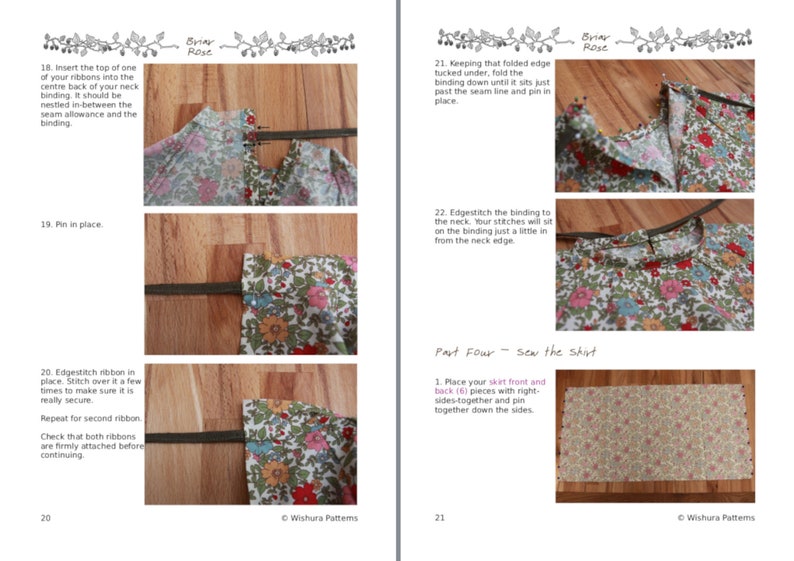 Briar Rose

18. Insert the top of one of your ribbons into the centre back of your neck binding. It should be nestled in-between the seam allowance and the binding.

19. Pin in place.

20. Edgestitch ribbon in place. Stitch over it a few times to make sure it is really secure.

Repeat for second ribbon.

Check that both ribbons are firmly attached before continuing.

20

© Wishura Patterns

Briar Rose

21. Keeping that folded edge tucked under, fold the binding down until it sits just past the seam line and pin in place.

22. Edgestitch the binding to the neck. Your stitches will sit on the binding just a little in from the neck edge.

Part Four – Sew the Skirt

1. Place your skirt front and back (6) pieces with right-sides-together and pin together down the sides.

21

© Wishura Patterns