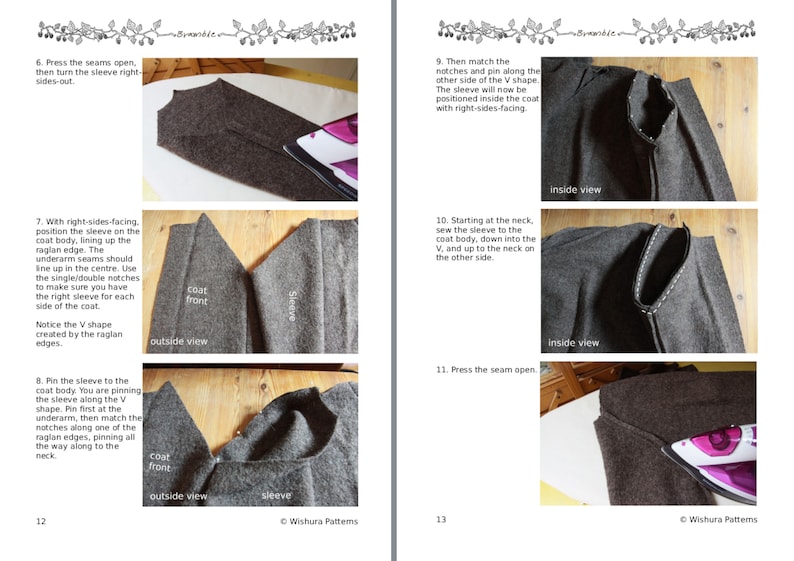 Bramble

6. Press the seams open, then turn the sleeve right-sides-out.

7. With right-sides-facing, position the sleeve on the coat body, lining up the raglan edge. The underarm seams should line up in the centre. Use the single/double notches to make sure you have the right sleeve for each side of the coat.

Notice the V shape created by the raglan edges.

coat front

Sleeve

outside view

8. Pin the sleeve to the coat body. You are pinning the sleeve along the V shape. Pin first at the underarm, then match the notches along one of the raglan edges, pinning all the way along to the neck.

coat front

outside view

sleeve

12

© Wishura Patterns

Bramble

9. Then match the notches and pin along the other side of the V shape. The sleeve will now be positioned inside the coat with right-sides-facing.

inside view

10. Starting at the neck, sew the sleeve to the coat body, down into the V, and up to the neck on the other side.

inside view

11. Press the seam open.

13

© Wishura Patterns