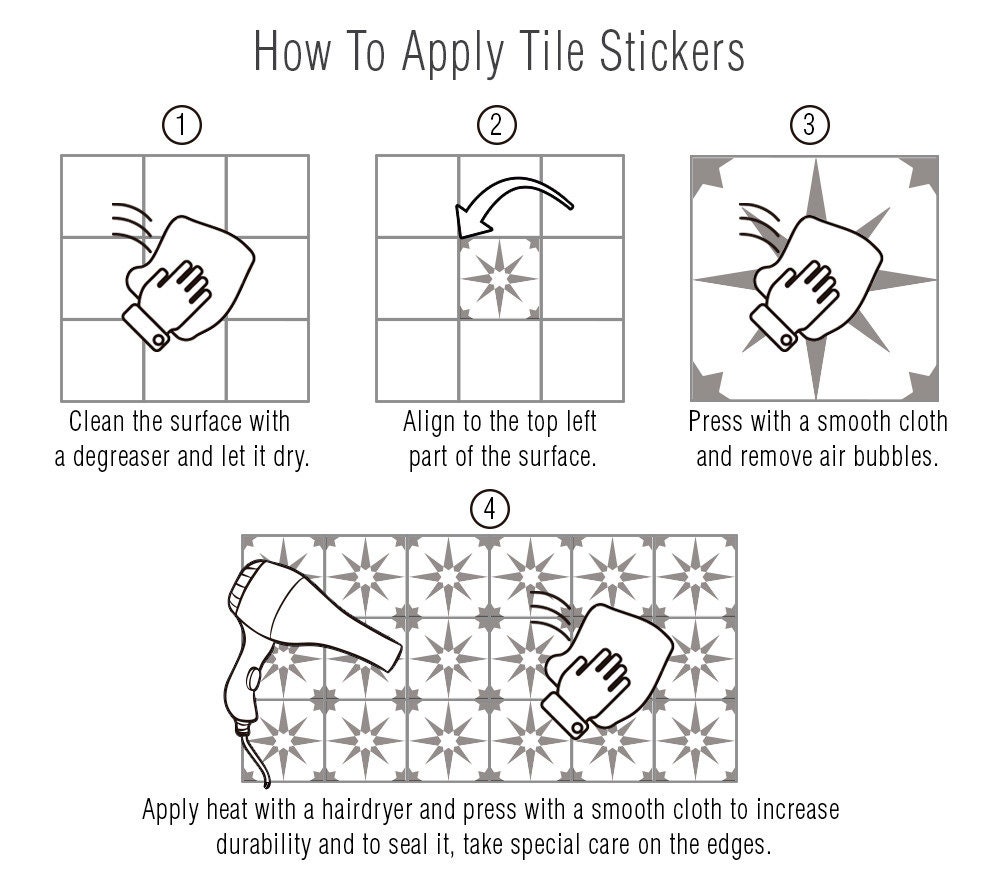 How To Apply Tile Stickers

1

Clean the surface with a degreaser and let it dry.

2

Align to the top left part of the surface.

3

Press with a smooth cloth and remove air bubbles.

4

Apply heat with a hairdryer and press with a smooth cloth to increase durability and to seal it, take special care on the edges.