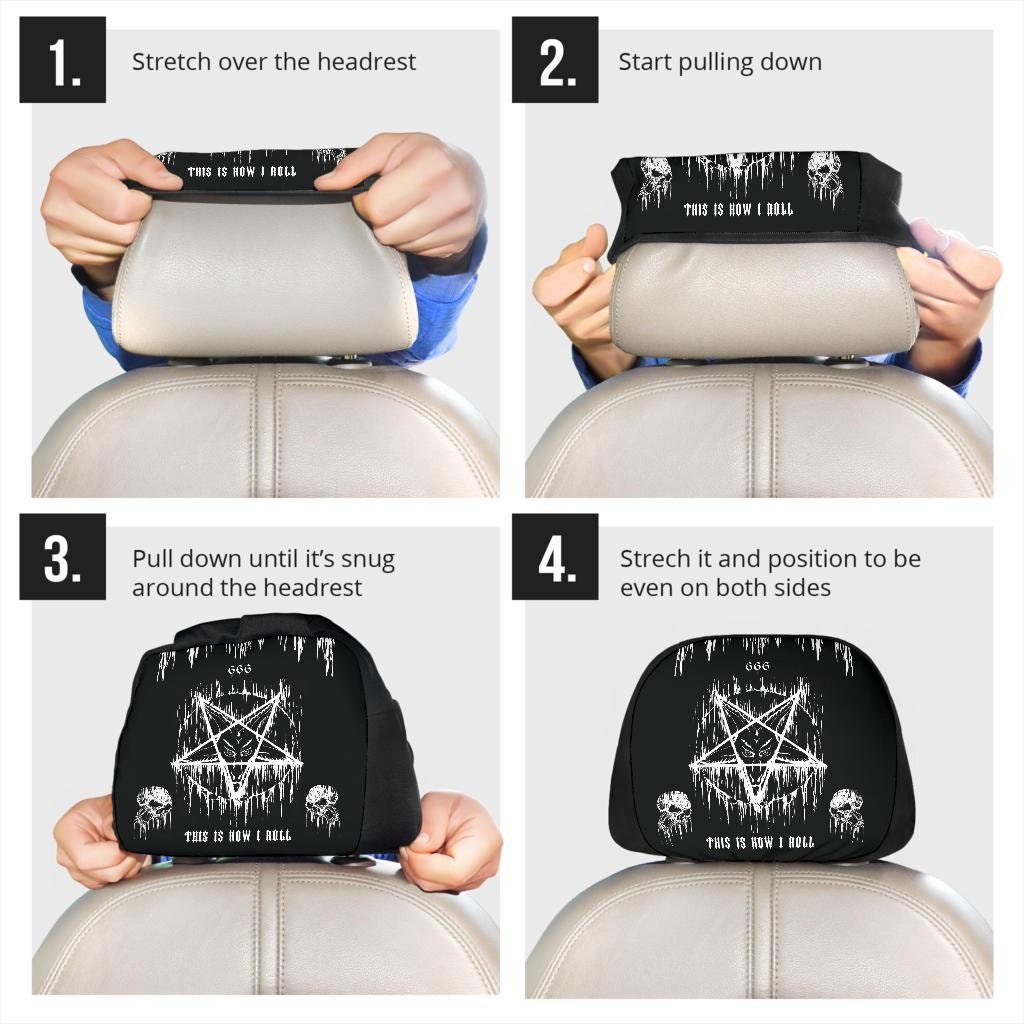 1.

Stretch over the headrest

THIS IS HOW I ROLL

2.

Start pulling down

THIS IS HOW I ROLL

3.

Pull down until it's snug around the headrest

666

THIS IS HOW I ROLL

4.

Strech it and position to be even on both sides

666

THIS IS HOW I ROLL