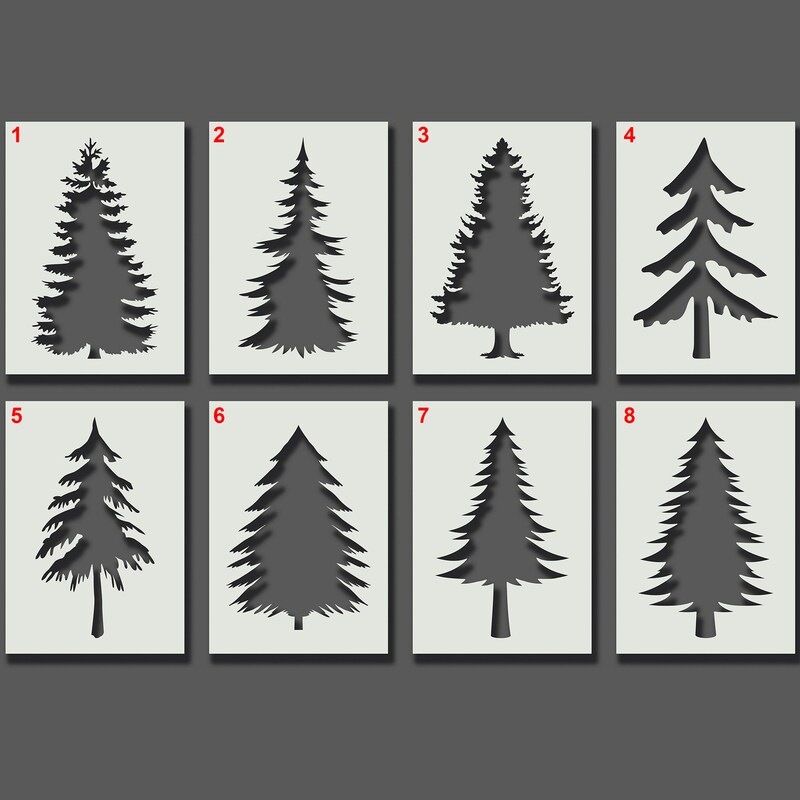 1

2

3

4

5

6

7

8