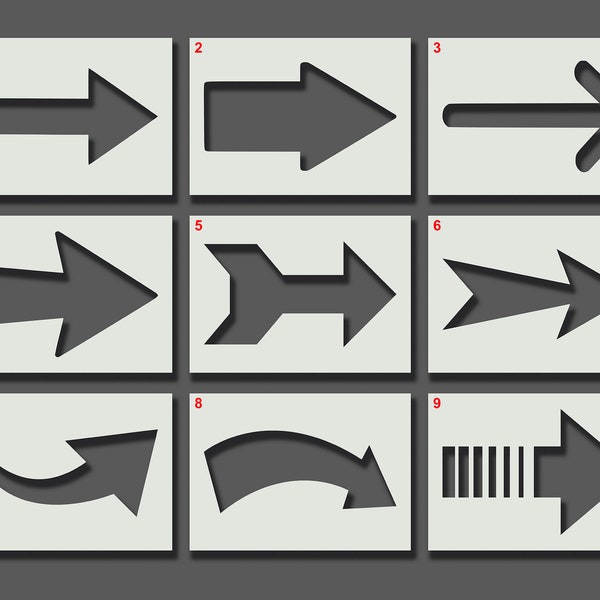 2
3
5
6
8
9