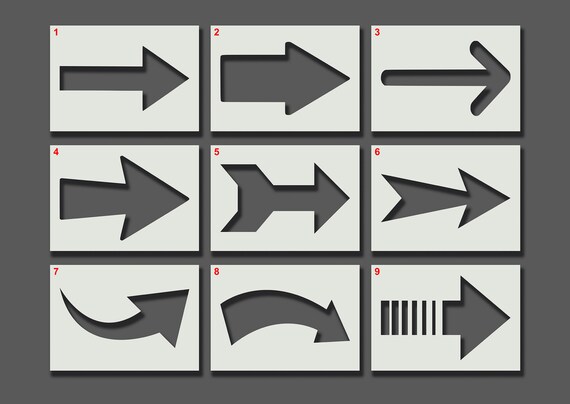 1
2
3
4
5
6
7
8
9