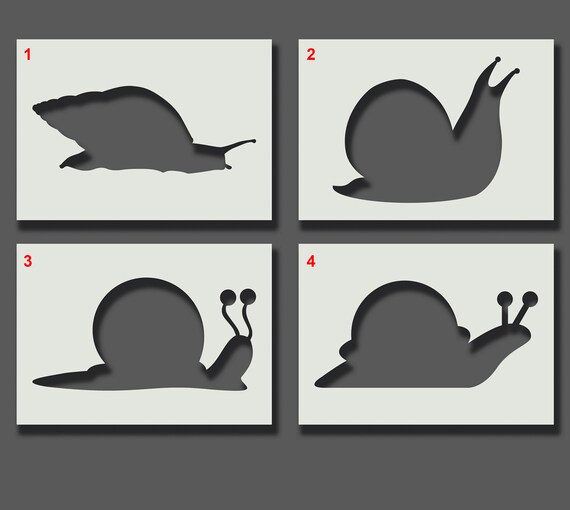 1

2

3

4