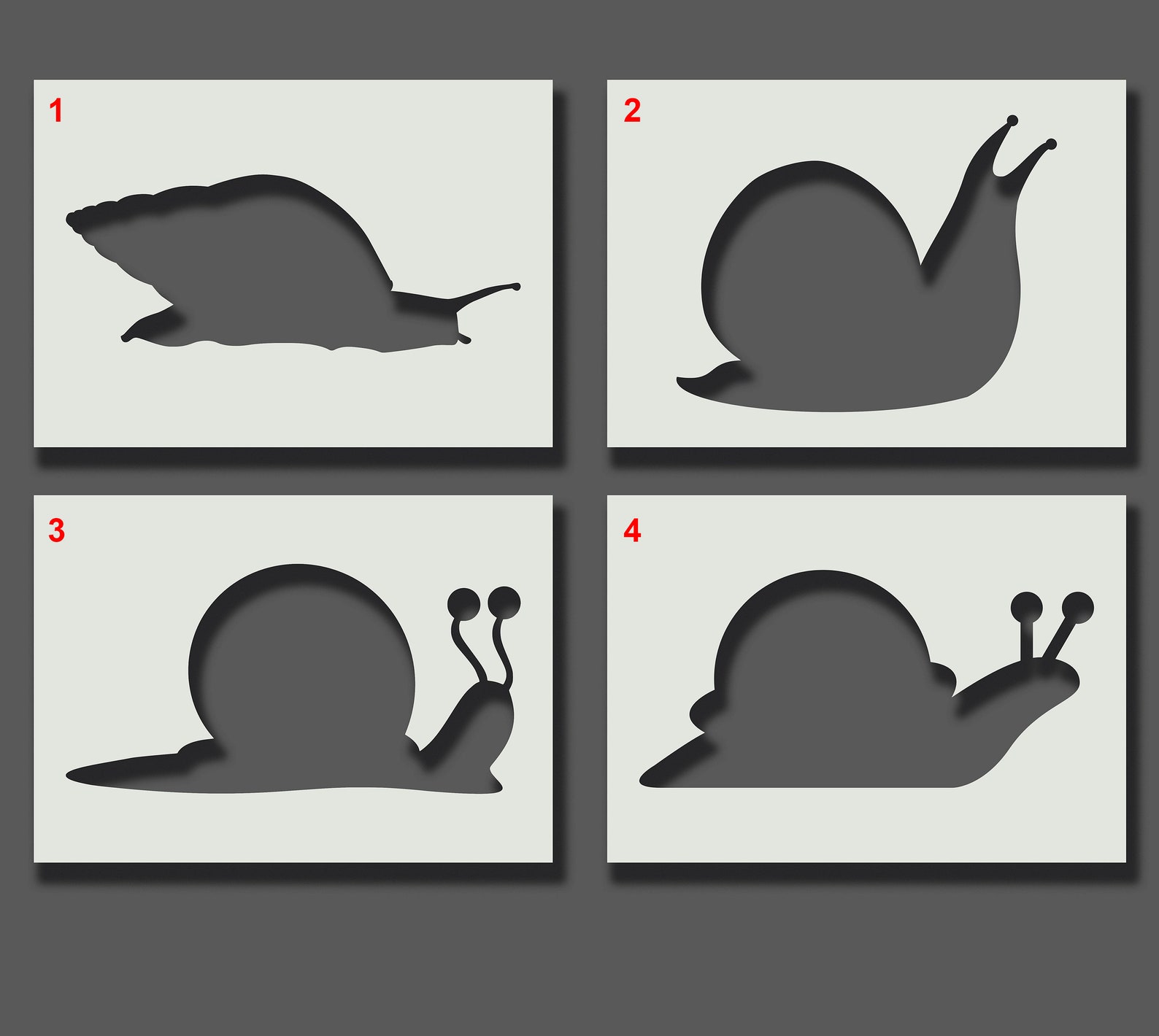 1

2

3

4