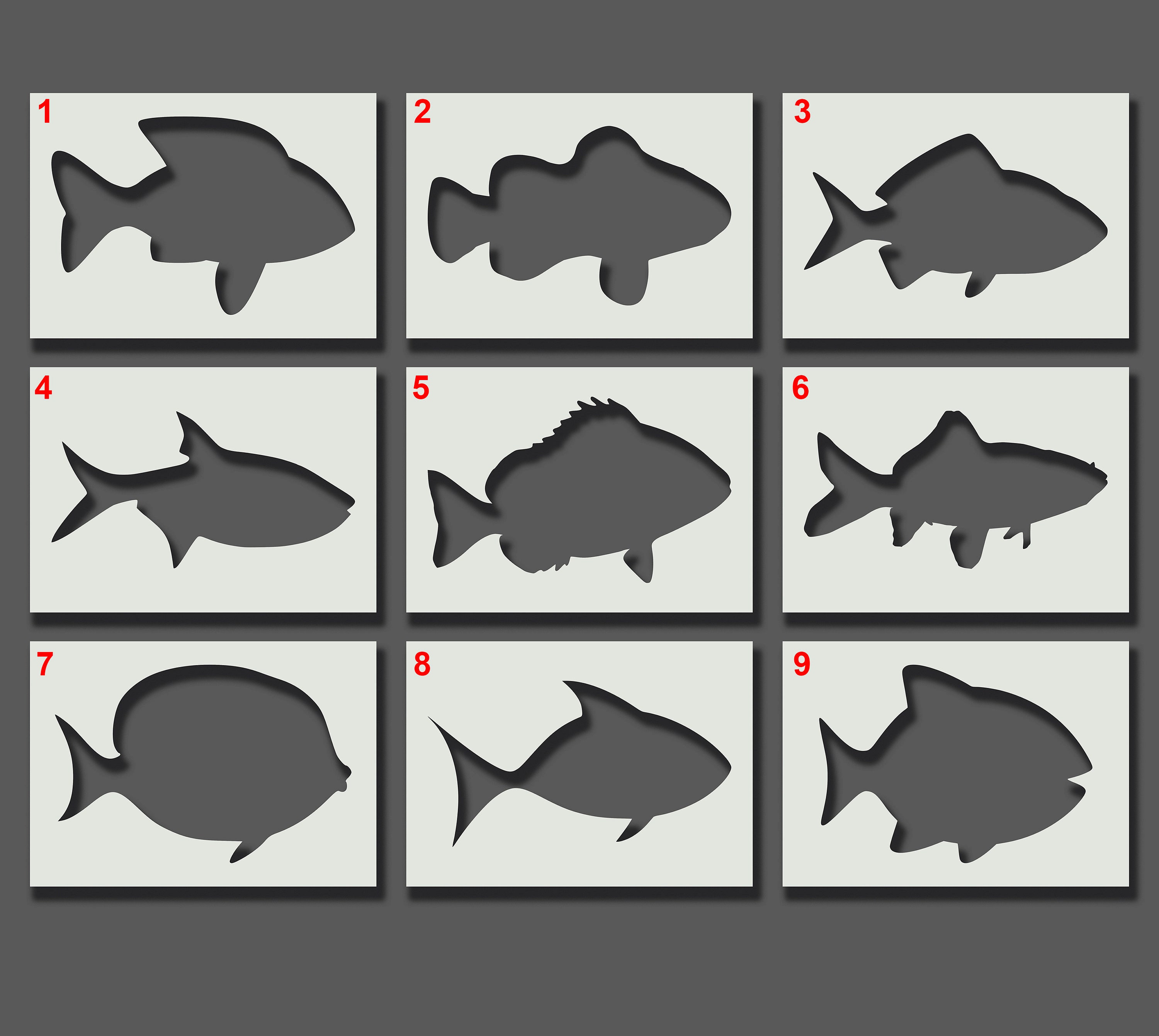 1

2

3

4

5

6

7

8

9