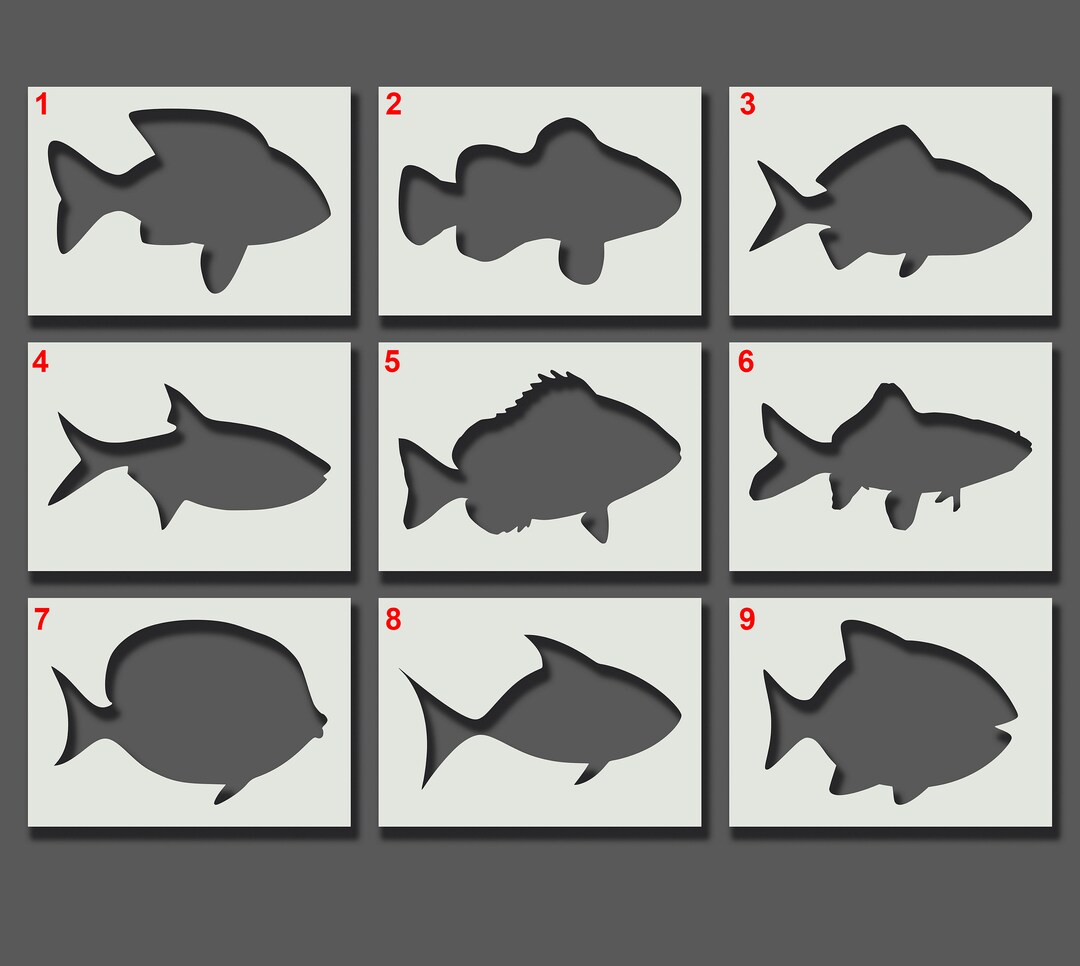 1

2

3

4

5

6

7

8

9