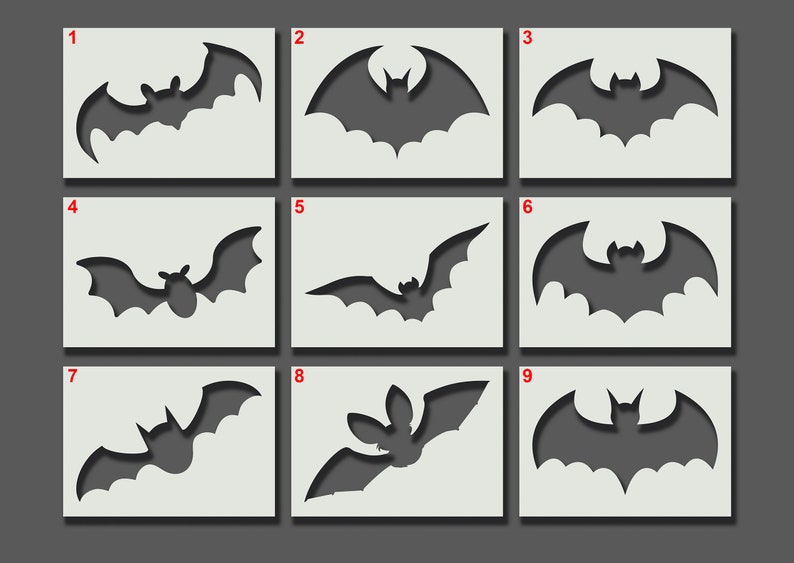 1

2

3

4

5

6

7

8

9