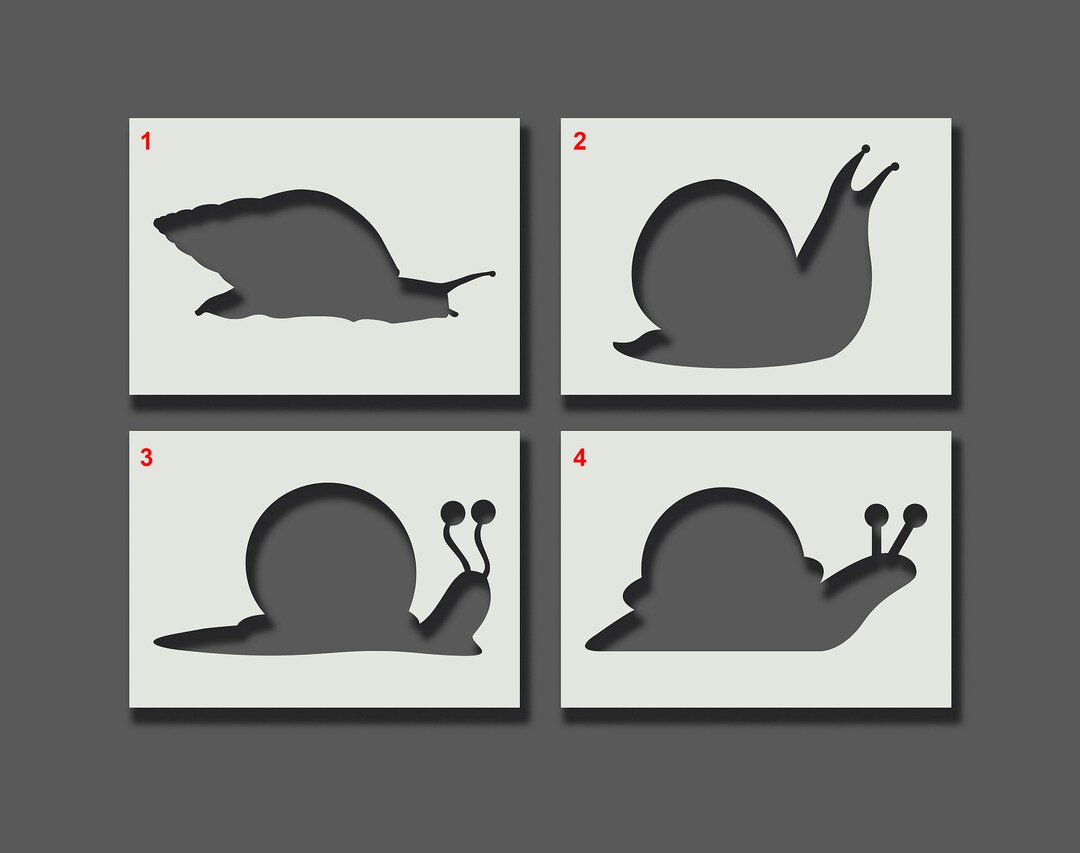 1

2

3

4