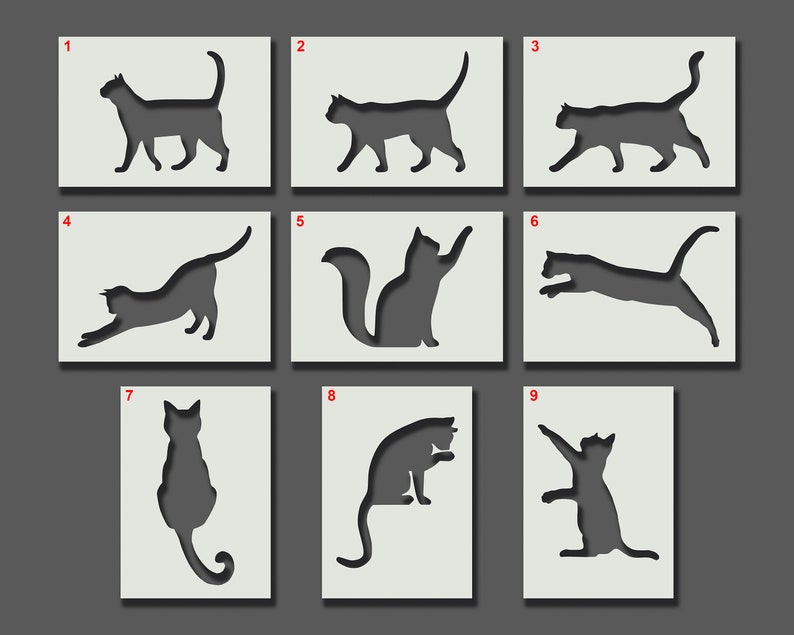 1

2

3

4

5

6

7

8

9