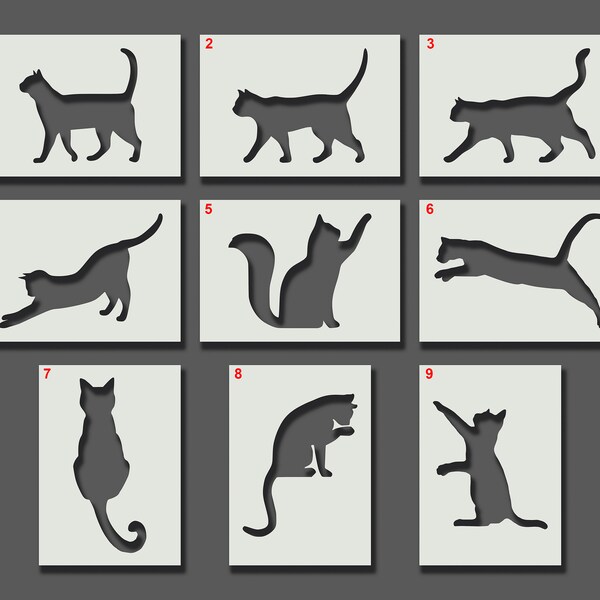 2

3

5

6

7

8

9