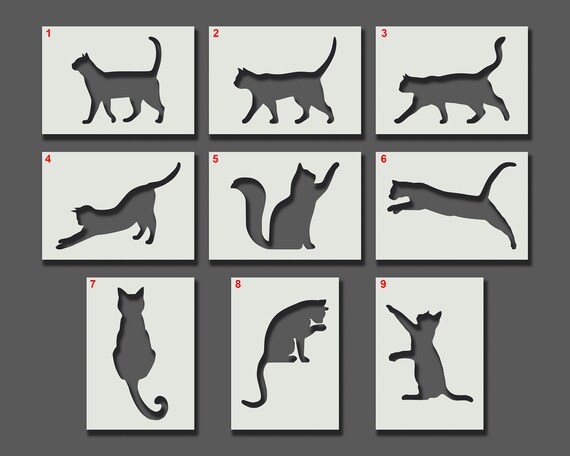 1
2
3
4
5
6
7
8
9