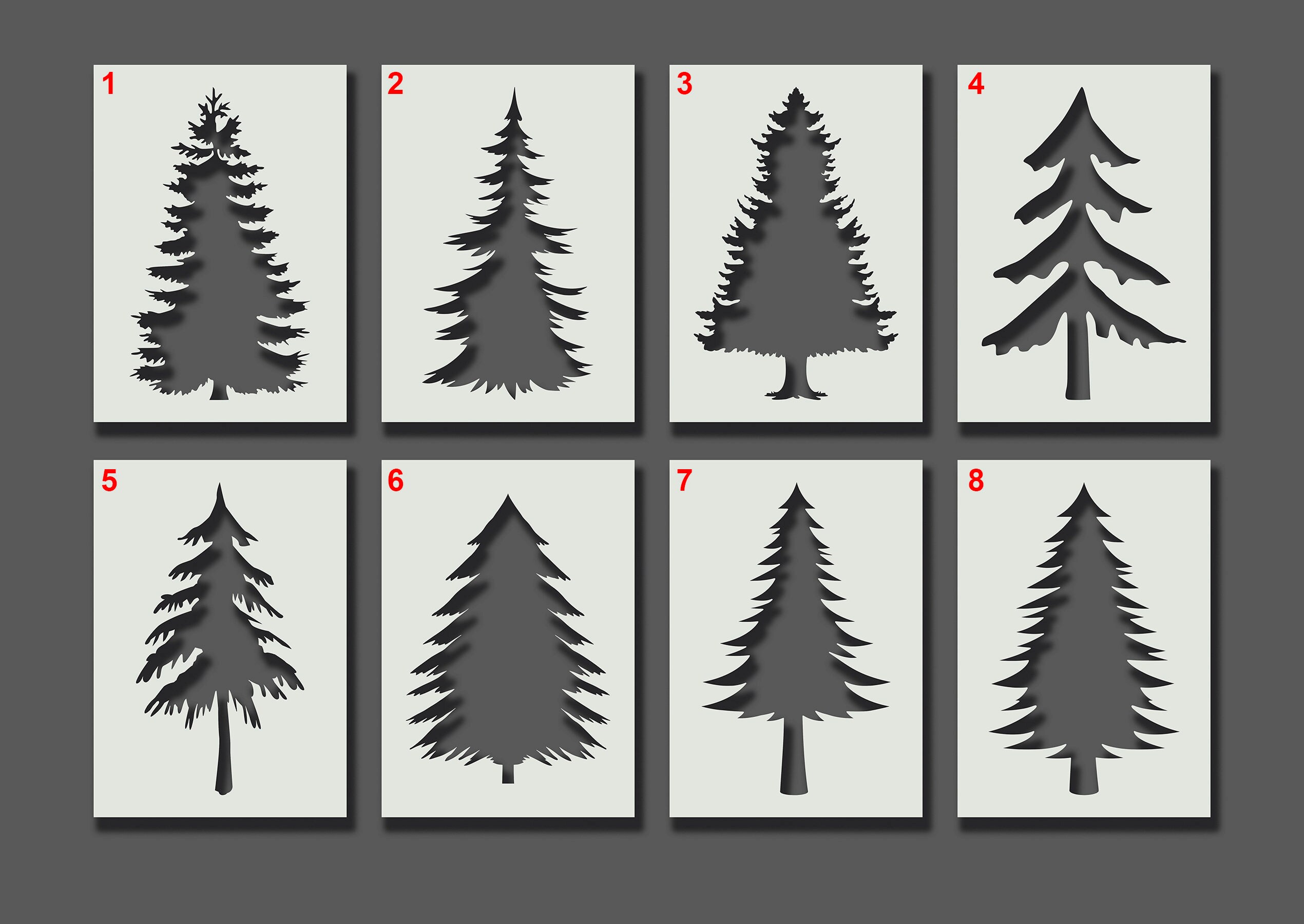 1

2

3

4

5

6

7

8