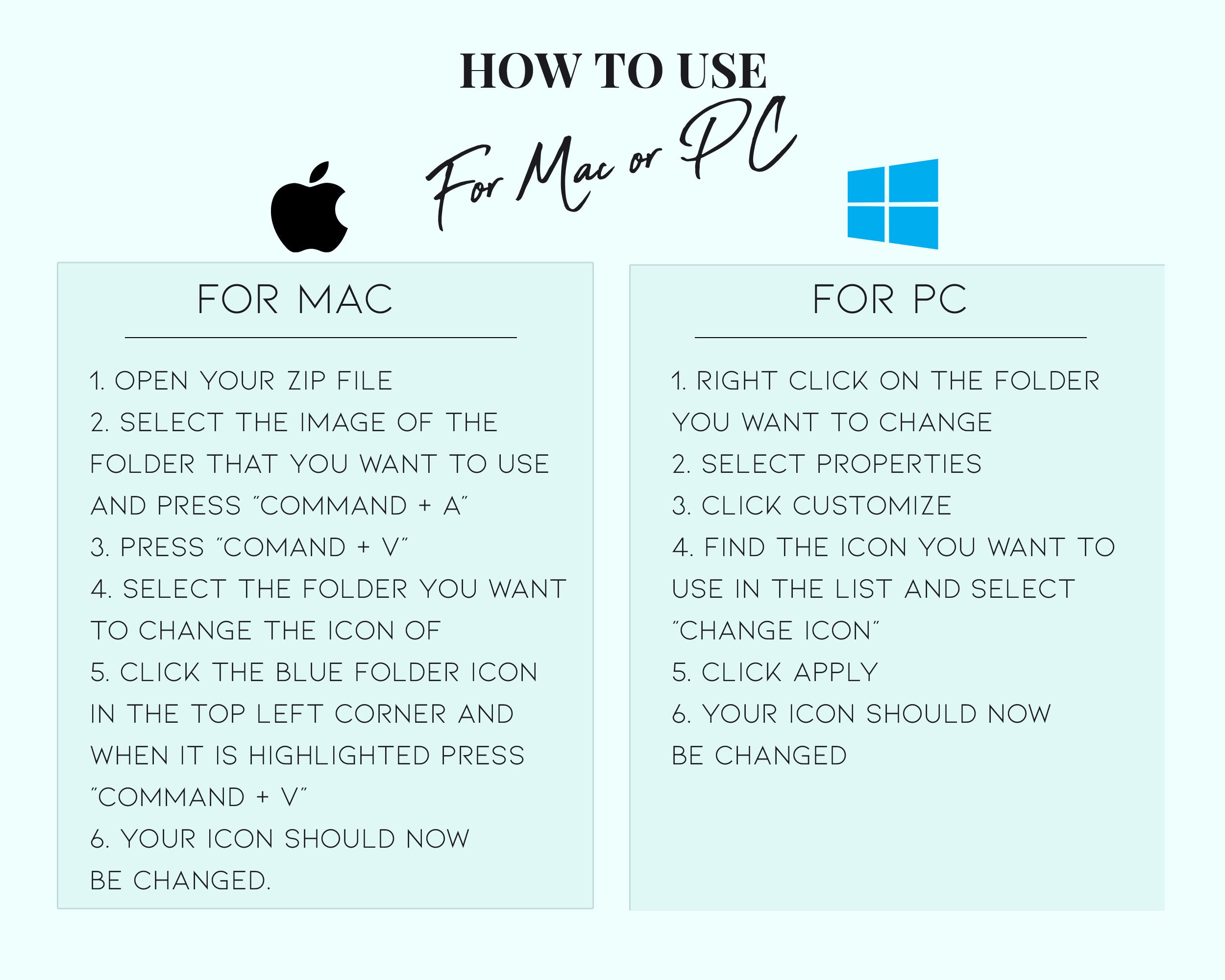 HOW TO USE

For Mac or PC

FOR MAC

1. OPEN YOUR ZIP FILE
2. SELECT THE IMAGE OF THE FOLDER THAT YOU WANT TO USE AND PRESS "COMMAND + A"
3. PRESS "COMAND + V"
4. SELECT THE FOLDER YOU WANT TO CHANGE THE ICON OF
5. CLICK THE BLUE FOLDER ICON IN THE TOP LEFT CORNER AND WHEN IT IS HIGHLIGHTED PRESS "COMMAND + V"
6. YOUR ICON SHOULD NOW BE CHANGED.

FOR PC

1. RIGHT CLICK ON THE FOLDER YOU WANT TO CHANGE
2. SELECT PROPERTIES
3. CLICK CUSTOMIZE
4. FIND THE ICON YOU WANT TO USE IN THE LIST AND SELECT "CHANGE ICON"
5. CLICK APPLY
6. YOUR ICON SHOULD NOW BE CHANGED