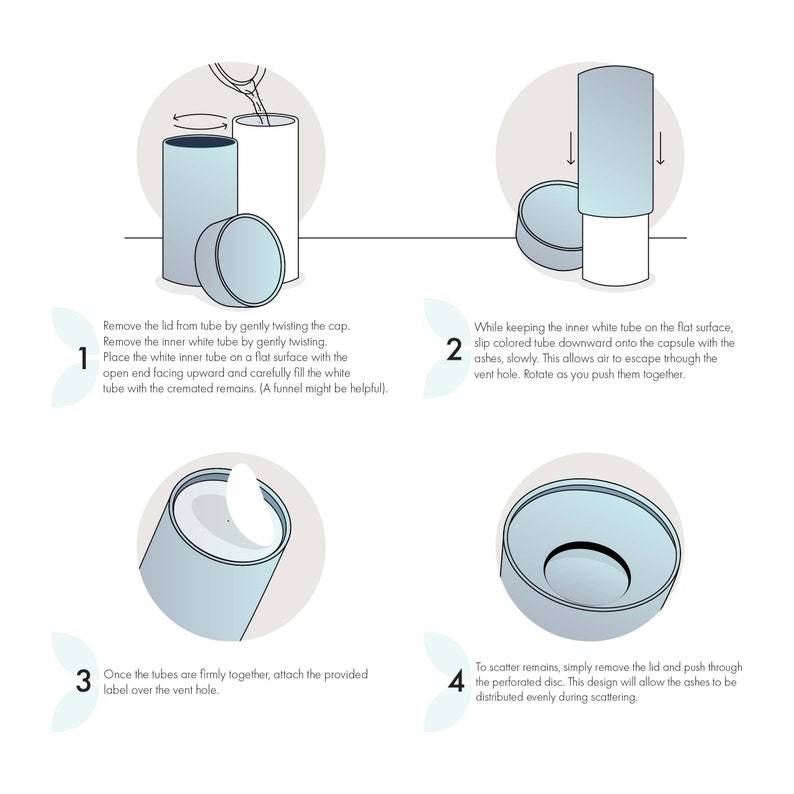 1
Remove the lid from tube by gently twisting the cap. Remove the inner white tube by gently twisting. Place the white inner tube on a flat surface with the open end facing upward and carefully fill the white tube with the cremated remains. (A funnel might be helpful).

2
While keeping the inner white tube on the flat surface, slip colored tube downward onto the capsule with the ashes, slowly. This allows air to escape trhough the vent hole. Rotate as you push them together.

3
Once the tubes are firmly together, attach the provided label over the vent hole.

4
To scatter remains, simply remove the lid and push through the perforated disc. This design will allow the ashes to be distributed evenly during scattering.