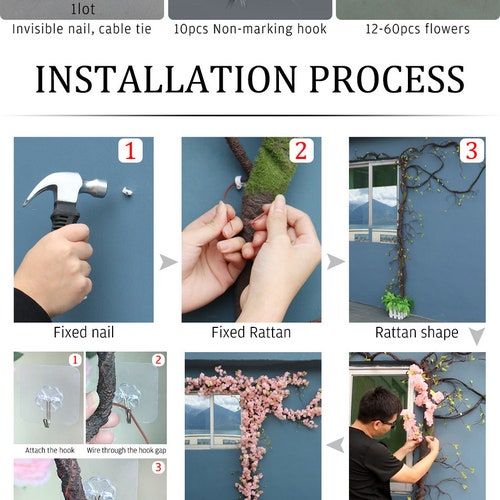 1lot

Invisible nail, cable tie

10pcs Non-marking hook

12-60pcs flowers

INSTALLATION PROCESS

1

Fixed nail

2

Fixed Rattan

3

Rattan shape

1

Attach the hook

2

Wire through the hook gap

3