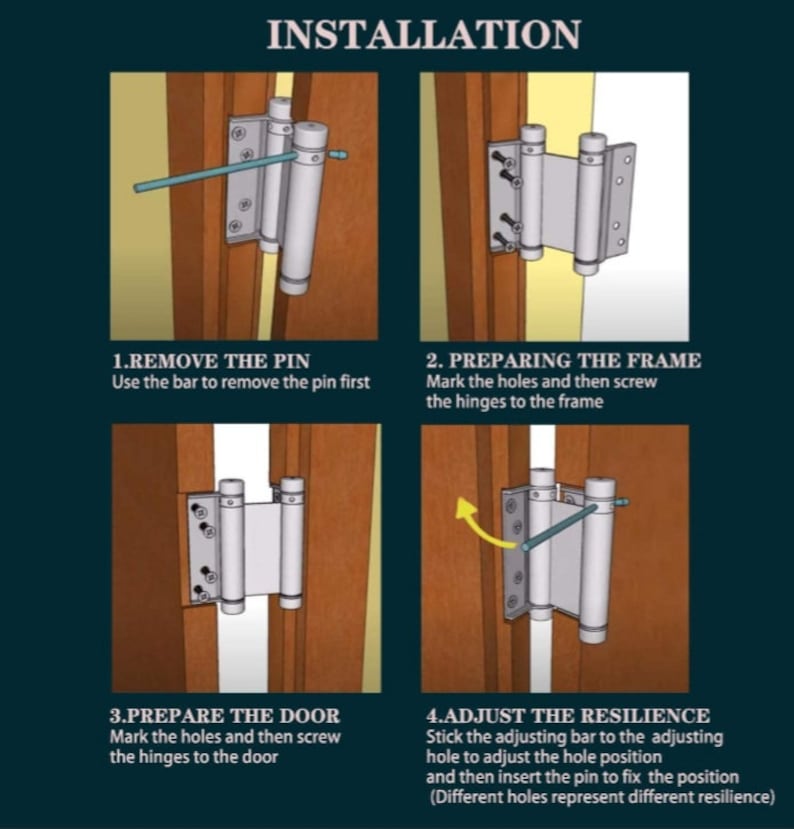 INSTALLATION

1.REMOVE THE PIN
Use the bar to remove the pin first

2. PREPARING THE FRAME
Mark the holes and then screw the hinges to the frame

3.PREPARE THE DOOR
Mark the holes and then screw the hinges to the door

4.ADJUST THE RESILIENCE
Stick the adjusting bar to the adjusting hole to adjust the hole position and then insert the pin to fix the position (Different holes represent different resilience)