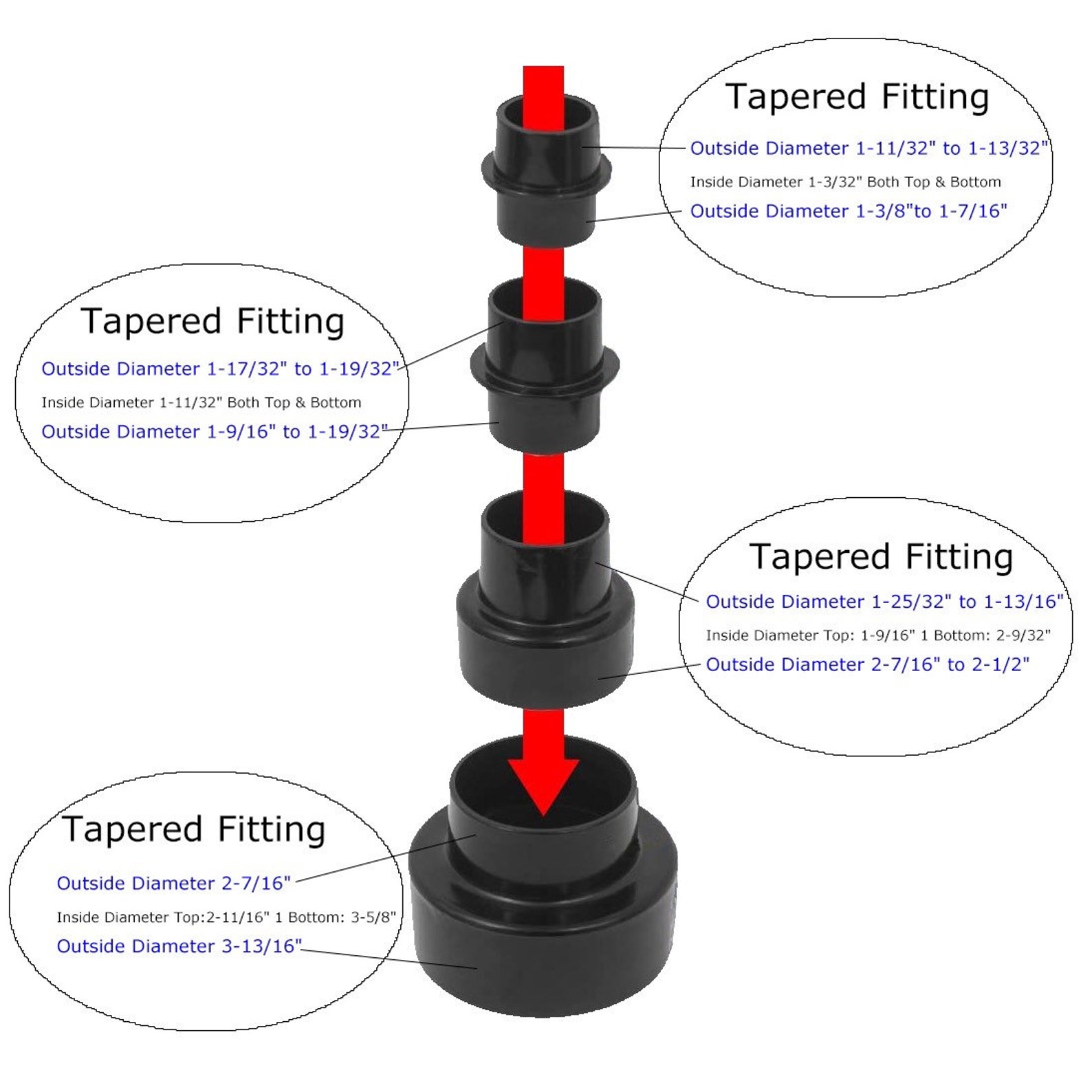 Tapered Fitting

Outside Diameter 1-11/32" to 1-13/32"

Inside Diameter 1-3/32" Both Top & Bottom

Outside Diameter 1-3/8"to 1-7/16"

Tapered Fitting

Outside Diameter 1-17/32" to 1-19/32"

Inside Diameter 1-11/32" Both Top & Bottom

Outside Diameter 1-9/16" to 1-19/32"

Tapered Fitting

Outside Diameter 1-25/32" to 1-13/16"

Inside Diameter Top: 1-9/16" 1 Bottom: 2-9/32"

Outside Diameter 2-7/16" to 2-1/2"

Tapered Fitting

Outside Diameter 2-7/16"

Inside Diameter Top:2-11/16" 1 Bottom: 3-5/8"

Outside Diameter 3-13/16"