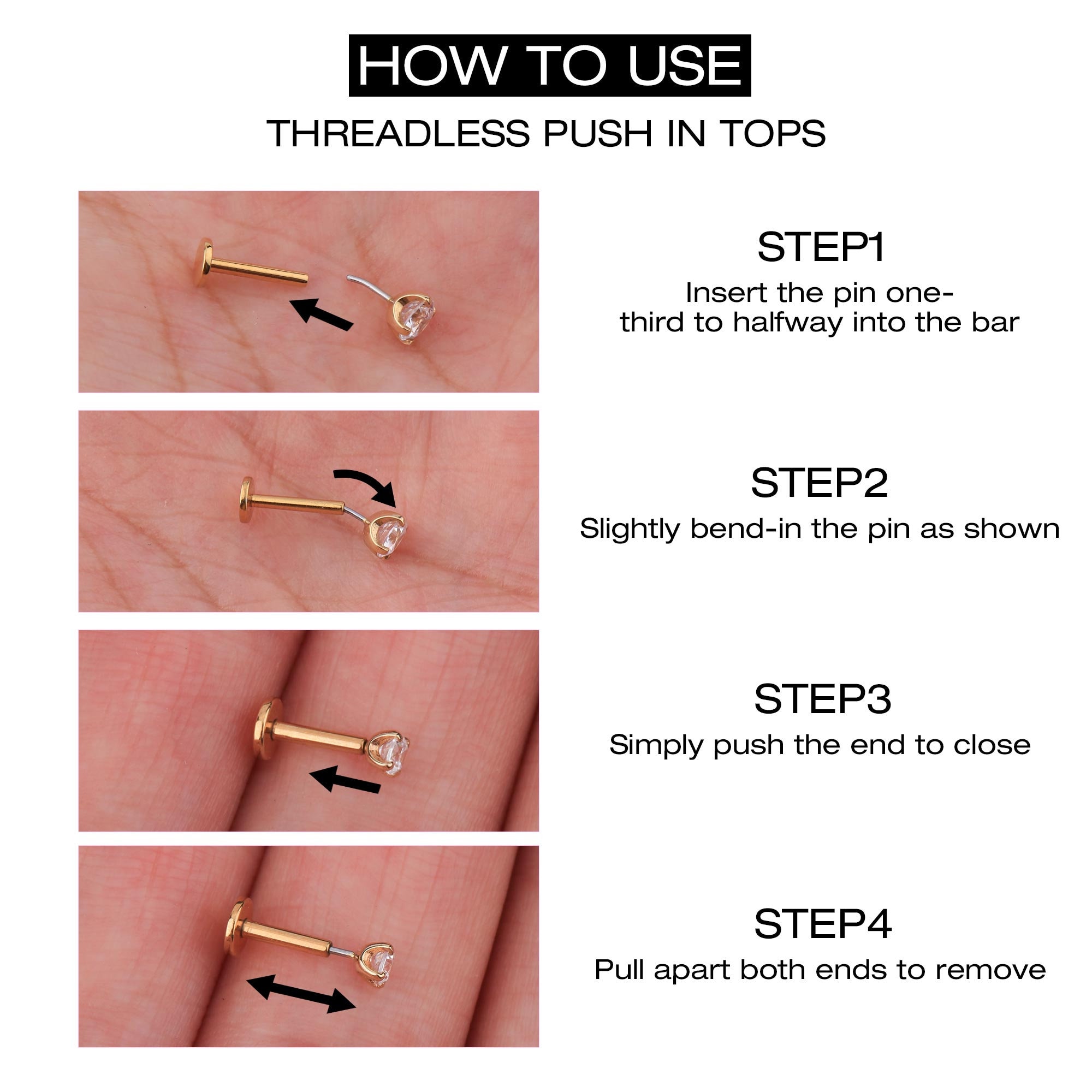 HOW TO USE

THREADLESS PUSH IN TOPS

STEP1

Insert the pin one-third to halfway into the bar

STEP2

Slightly bend-in the pin as shown

STEP3

Simply push the end to close

STEP4

Pull apart both ends to remove