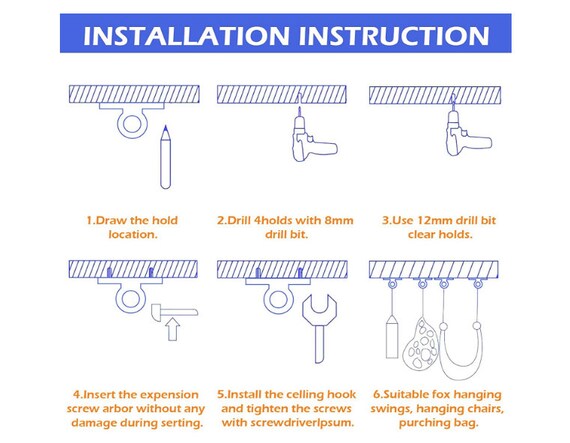 INSTALLATION INSTRUCTION

1.Draw the hold location.

2.Drill 4holds with 8mm drill bit.

3.Use 12mm drill bit clear holds.

4.Insert the expension screw arbor without any damage during serting.

5.Install the celling hook and tighten the screws with screwdriverlpsum.

6.Suitable fox hanging swings, hanging chairs, purching bag.