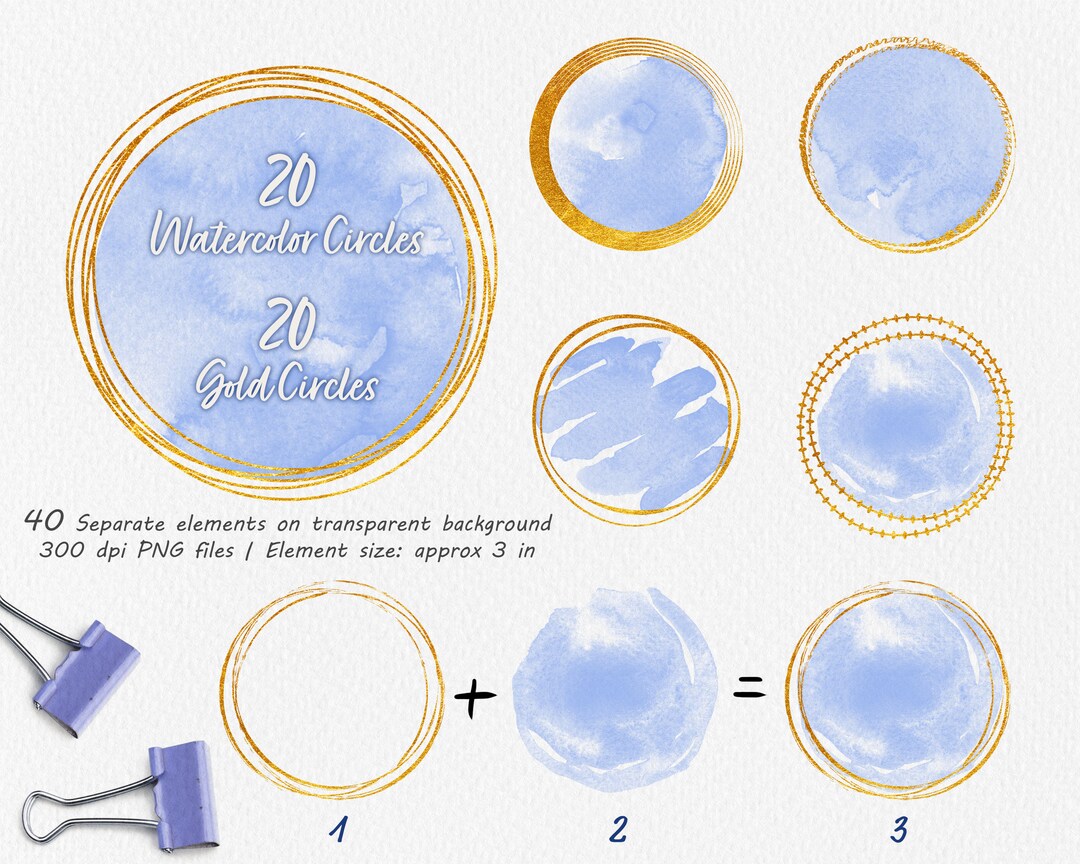 20
Watercolor Circles

20
Gold Circles

40 Separate elements on transparent background
300 dpi PNG files | Element size: approx 3 in

+

=

1

2

3