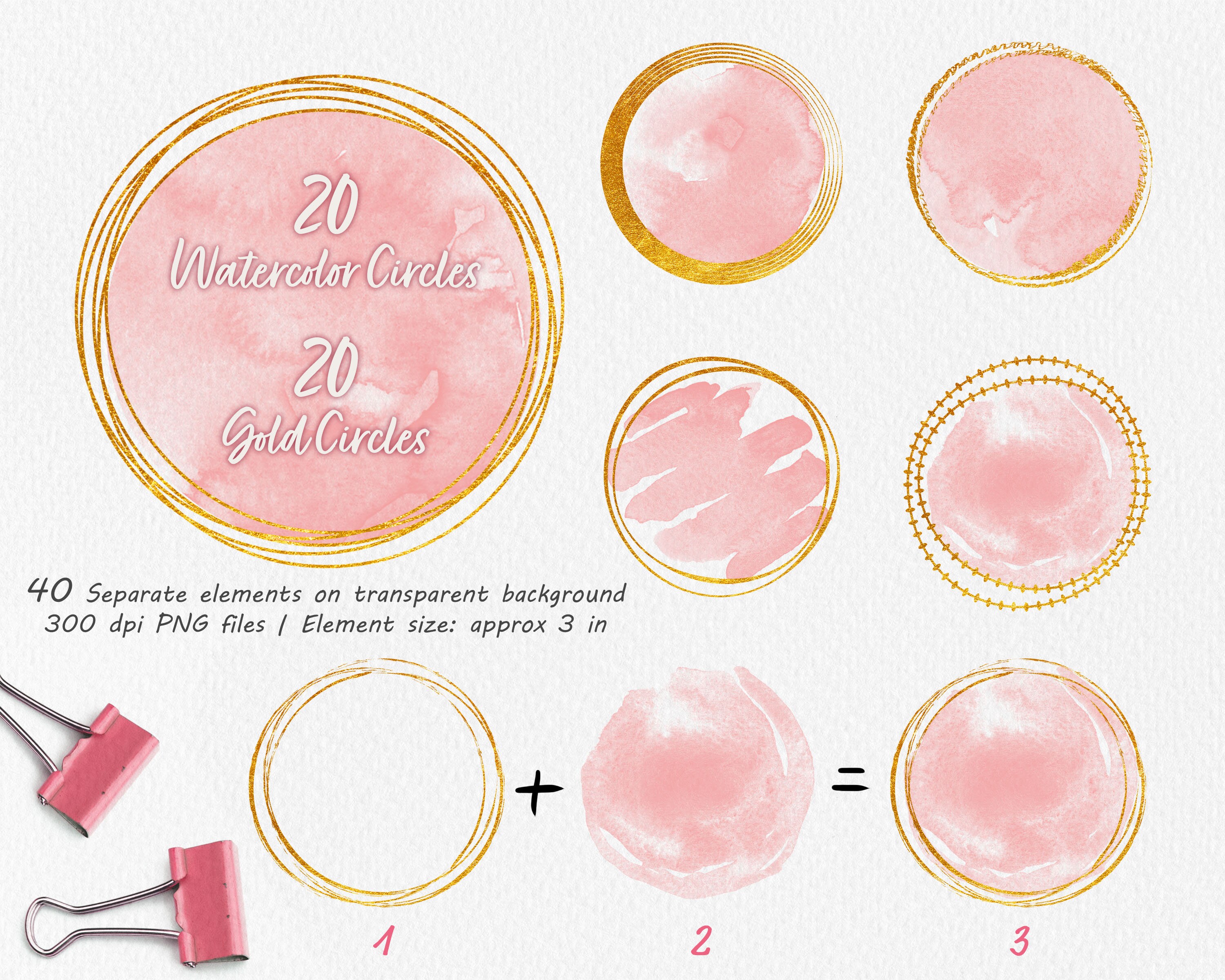 20
Watercolor Circles

20
Gold Circles

40 Separate elements on transparent background
300 dpi PNG files | Element size: approx 3 in

+

=

1

2

3