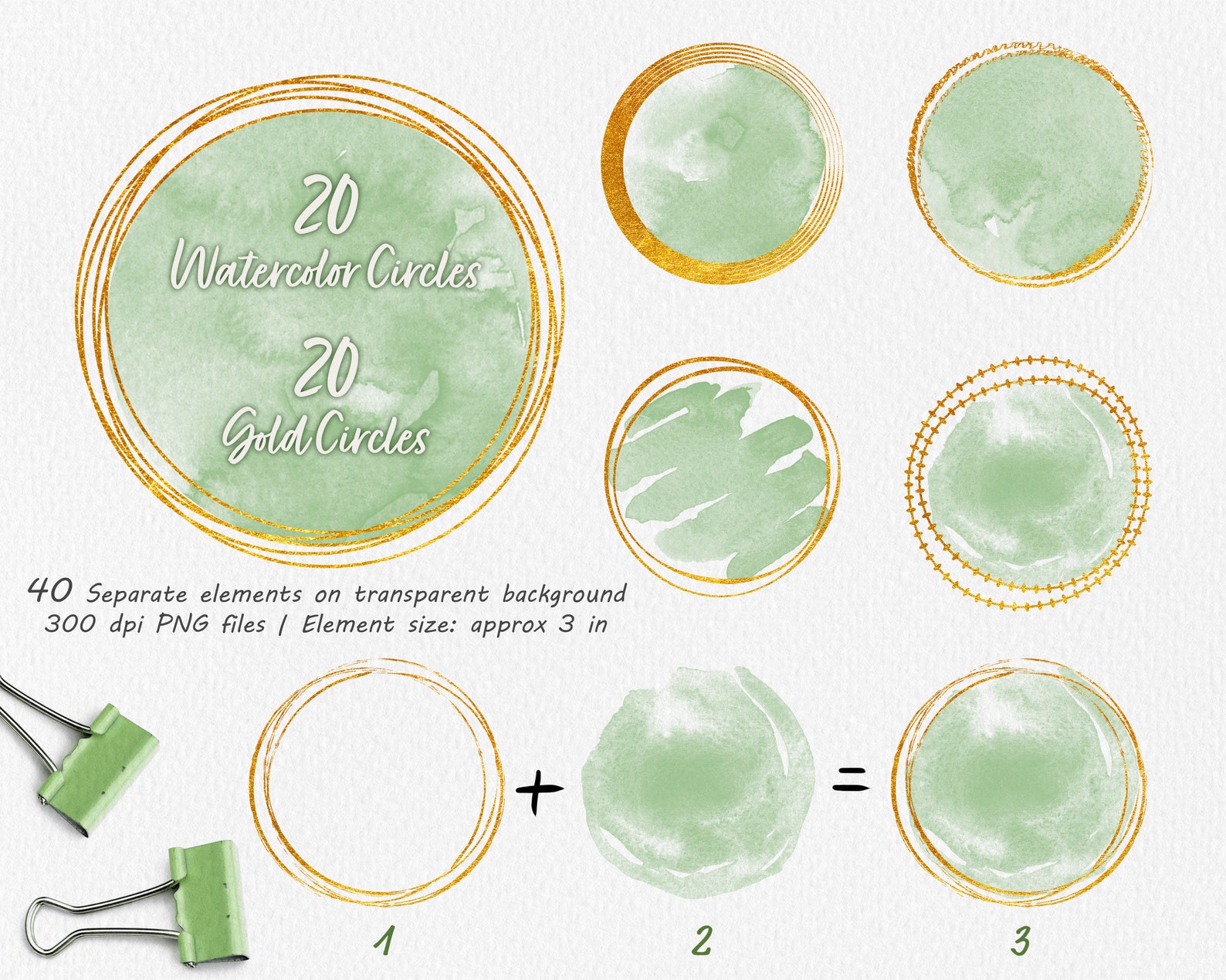 20
Watercolor Circles
20
Gold Circles

40 Separate elements on transparent background
300 dpi PNG files | Element size: approx 3 in

+ =

1 2 3