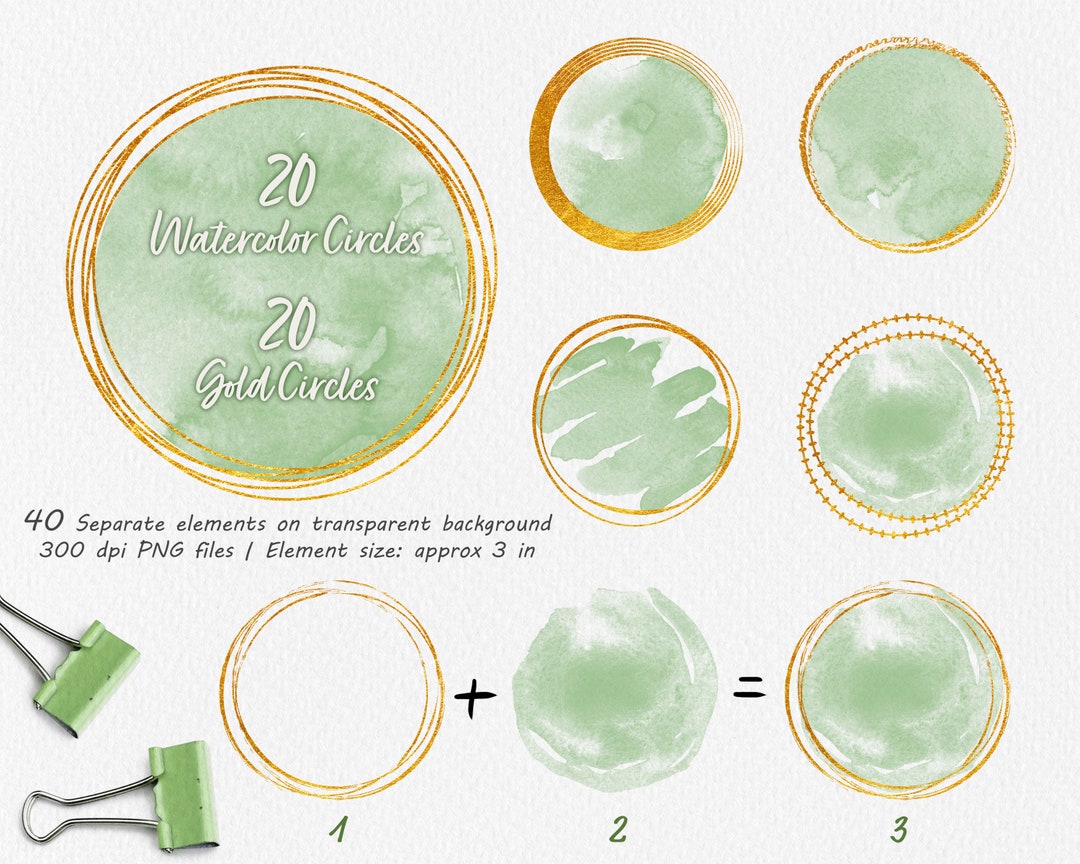 20
Watercolor Circles
20
Gold Circles

40 Separate elements on transparent background
300 dpi PNG files | Element size: approx 3 in

+ =

1 2 3