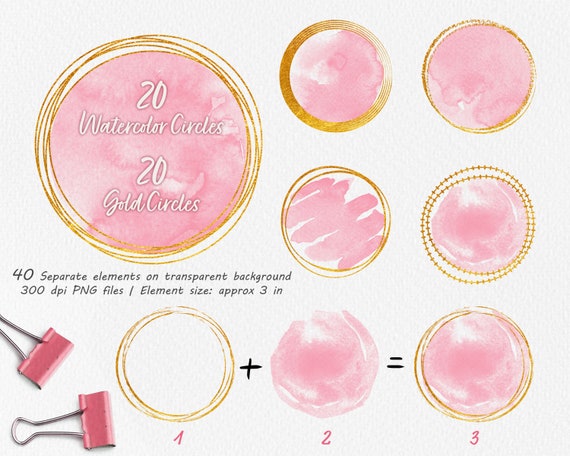 20
Watercolor Circles
20
Gold Circles

40 Separate elements on transparent background
300 dpi PNG files | Element size: approx 3 in

+ =

1 2 3