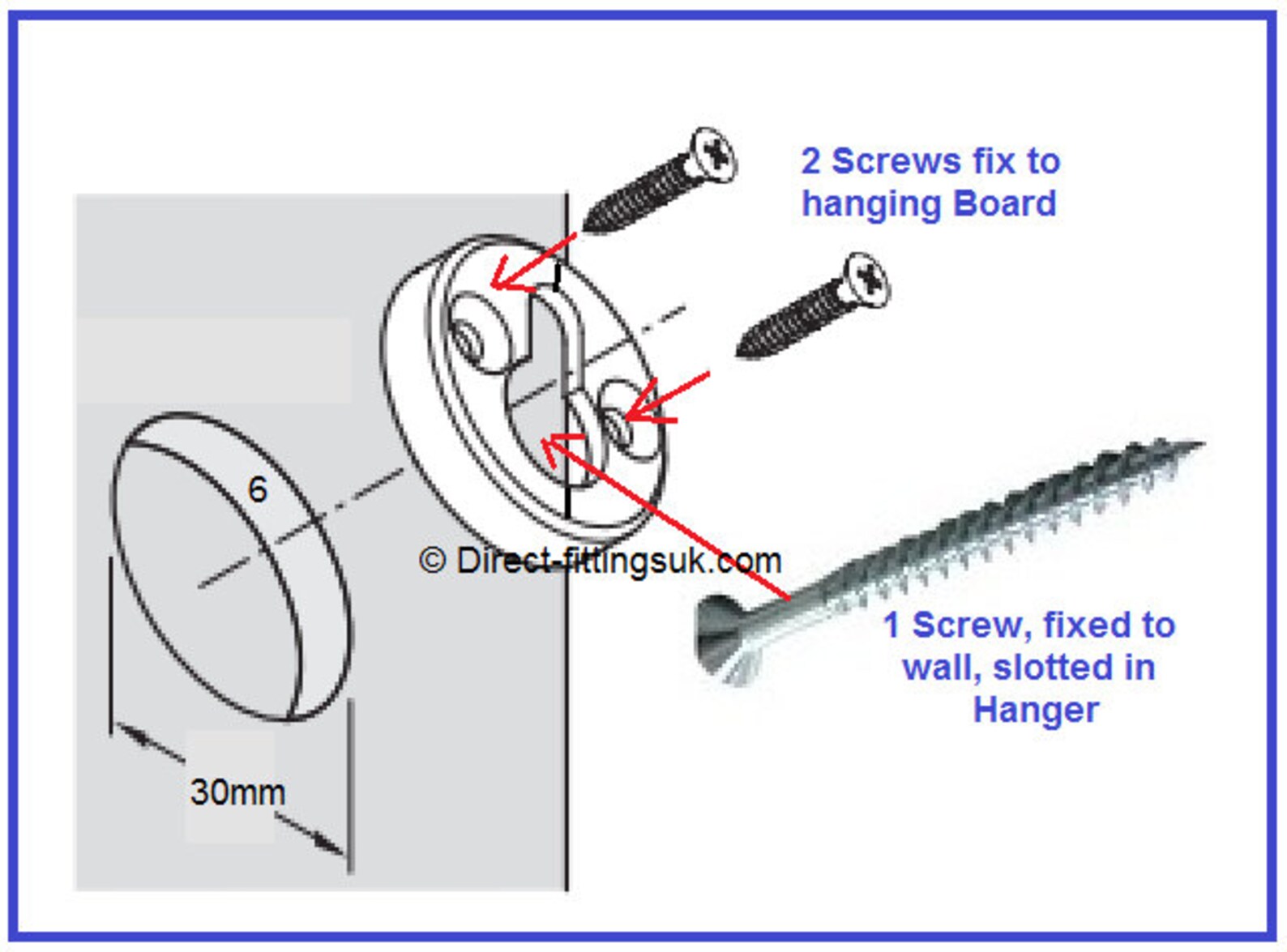 2 Screws fix to hanging Board

6

© Direct-fittingsuk.com

1 Screw, fixed to wall, slotted in Hanger

30mm