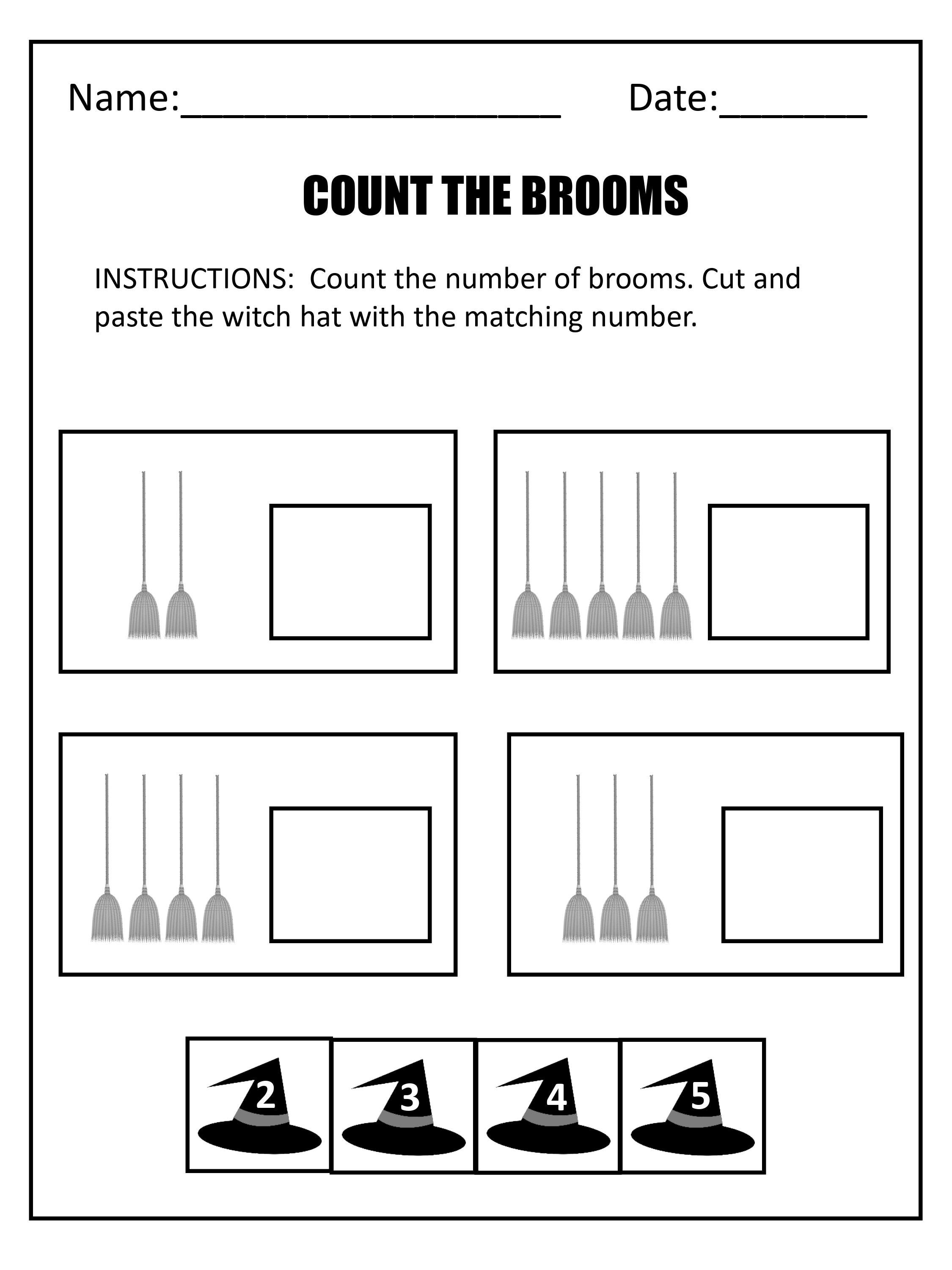 Name:____________________ Date:________

COUNT THE BROOMS

INSTRUCTIONS: Count the number of brooms. Cut and paste the witch hat with the matching number.

2 3 4 5