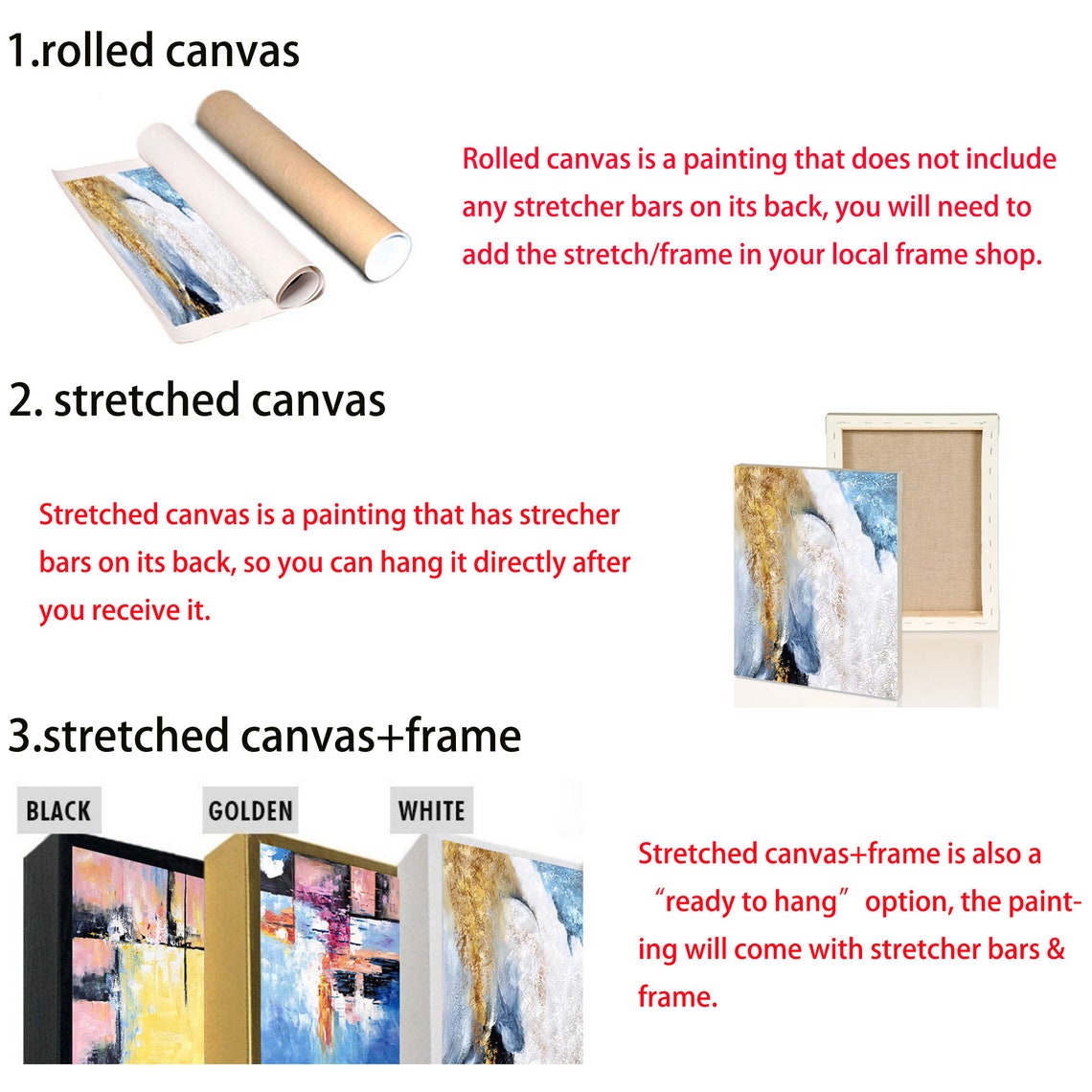 1.rolled canvas

Rolled canvas is a painting that does not include any stretcher bars on its back, you will need to add the stretch/frame in your local frame shop.

2. stretched canvas

Stretched canvas is a painting that has strecher bars on its back, so you can hang it directly after you receive it.

3.stretched canvas+frame

BLACK

GOLDEN

WHITE

Stretched canvas+frame is also a “ready to hang” option, the painting will come with stretcher bars & frame.