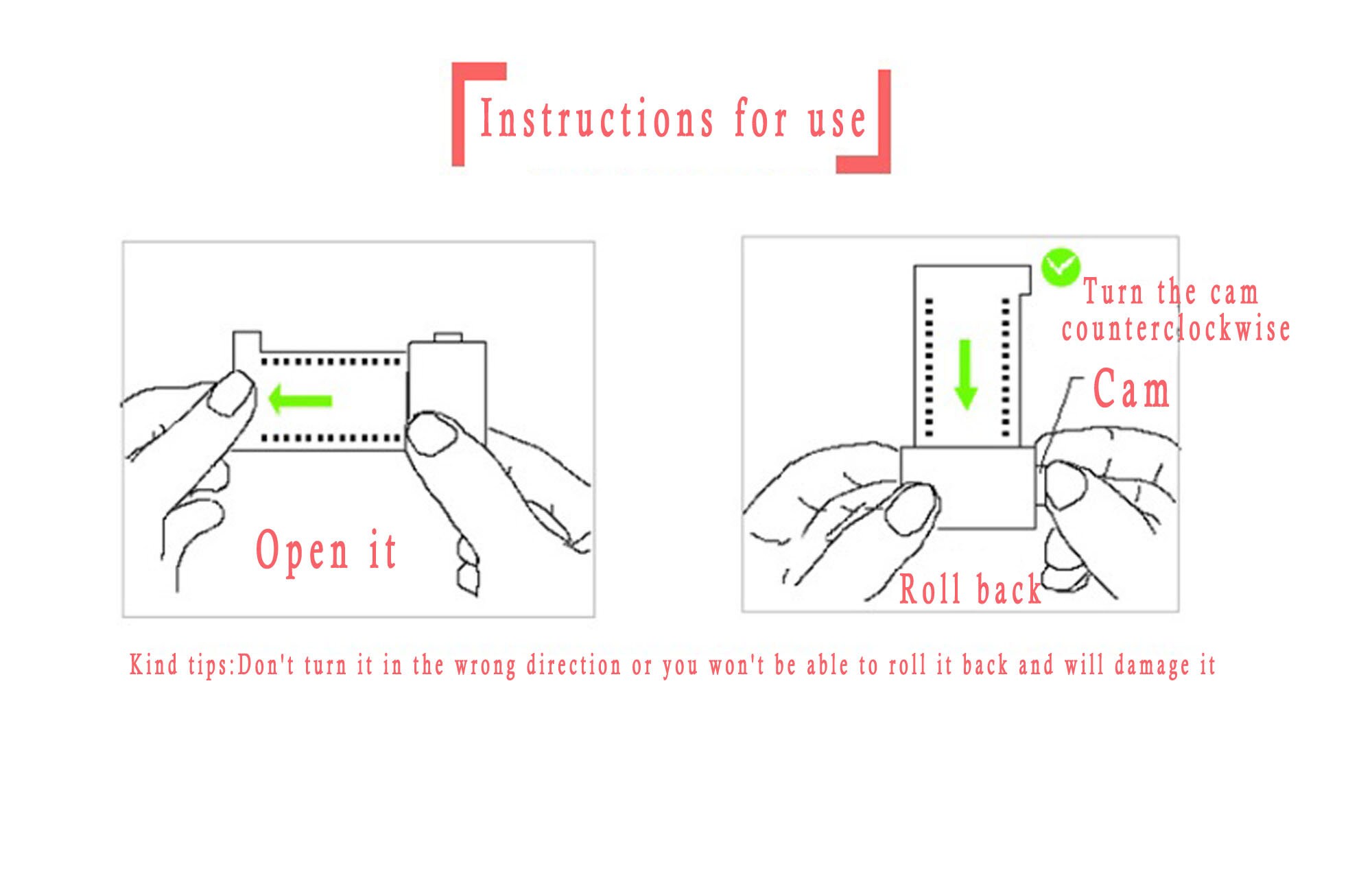 Instructions for use

Open it

Turn the cam counterclockwise

Cam

Roll back

Kind tips:Don't turn it in the wrong direction or you won't be able to roll it back and will damage it