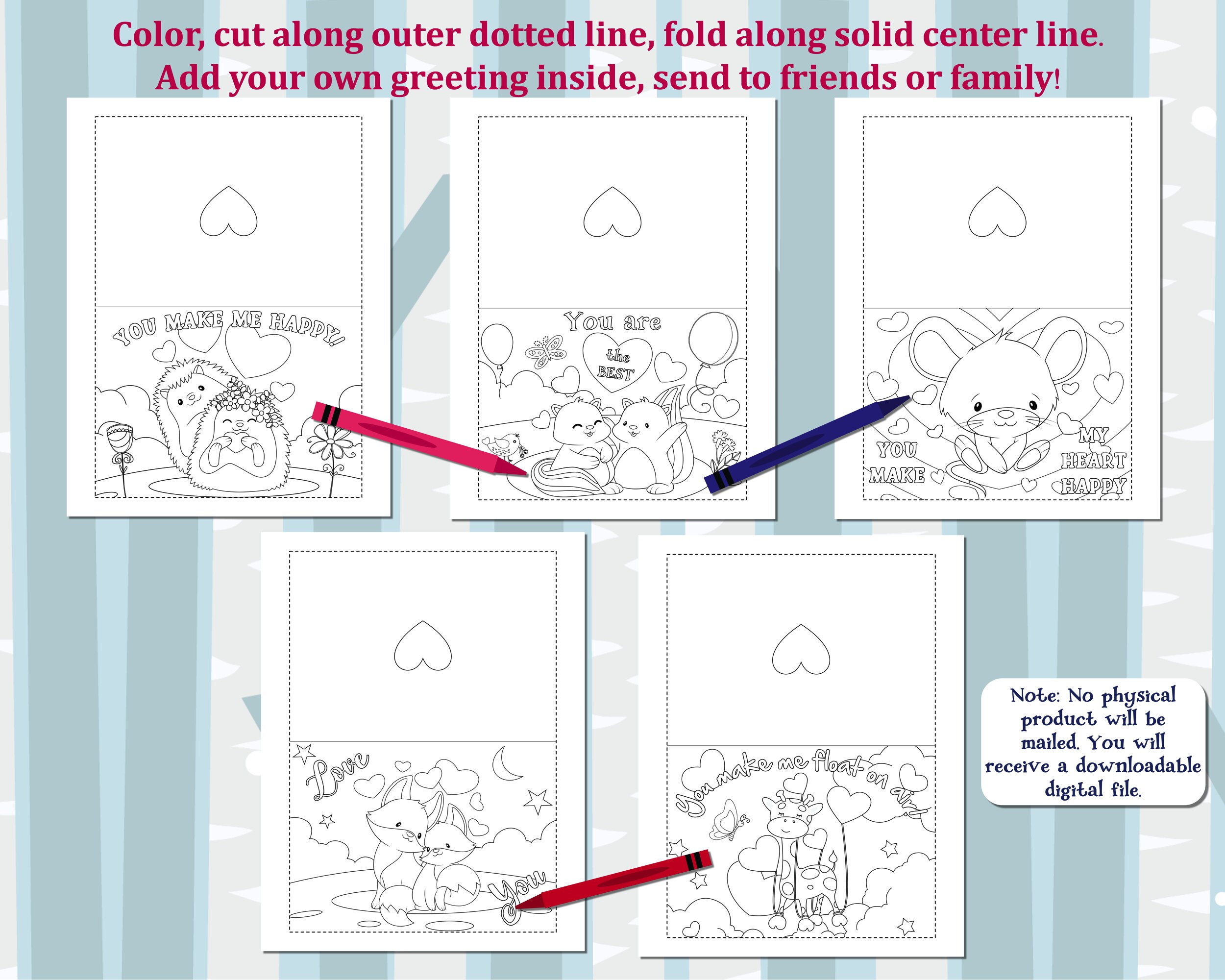 Color, cut along outer dotted line, fold along solid center line.
Add your own greeting inside, send to friends or family!

YOU MAKE ME HAPPY!

You are the BEST

YOU MAKE MY HEART HAPPY

Love You

You make me float on air!

Note: No physical product will be mailed. You will receive a downloadable digital file.