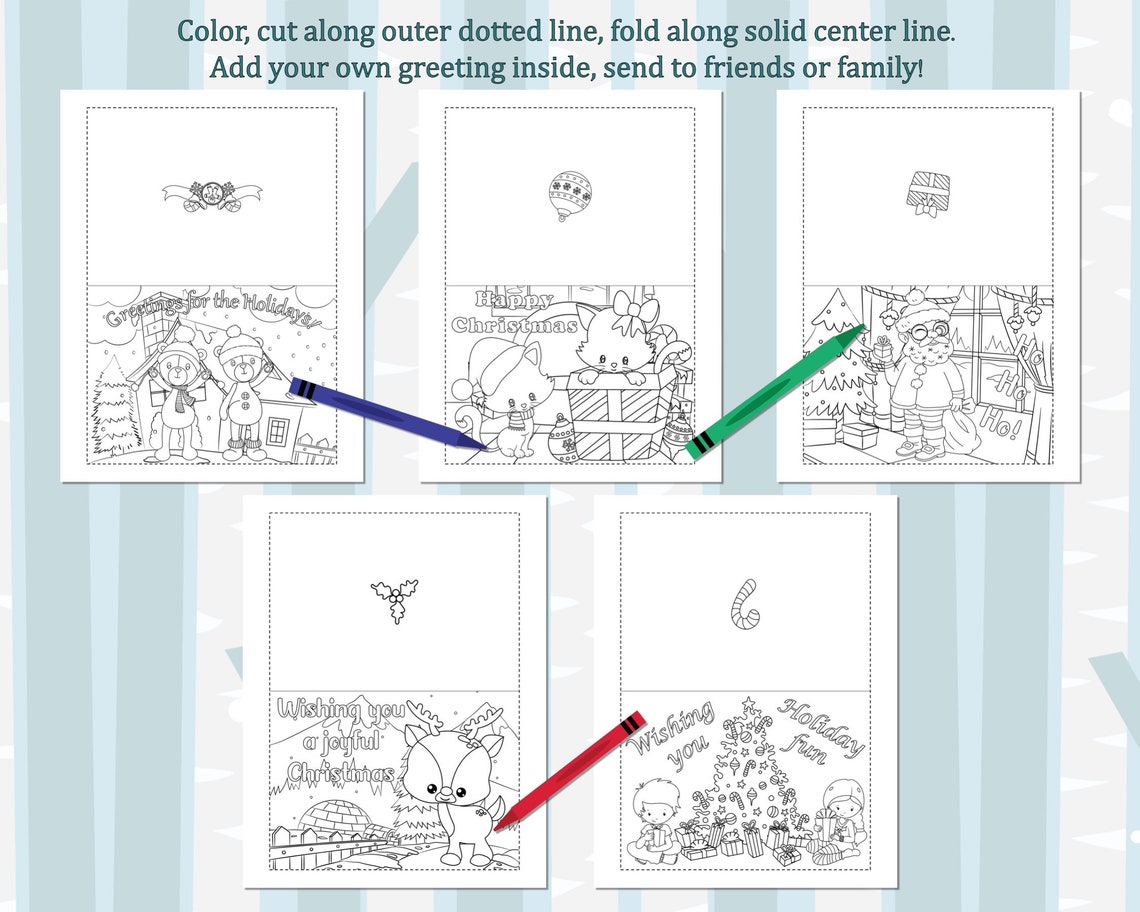 Color, cut along outer dotted line, fold along solid center line.
Add your own greeting inside, send to friends or family!

Greetings for the Holidays!

Happy Christmas

Ho Ho Ho!

Wishing you a joyful Christmas

Wishing you Holiday fun