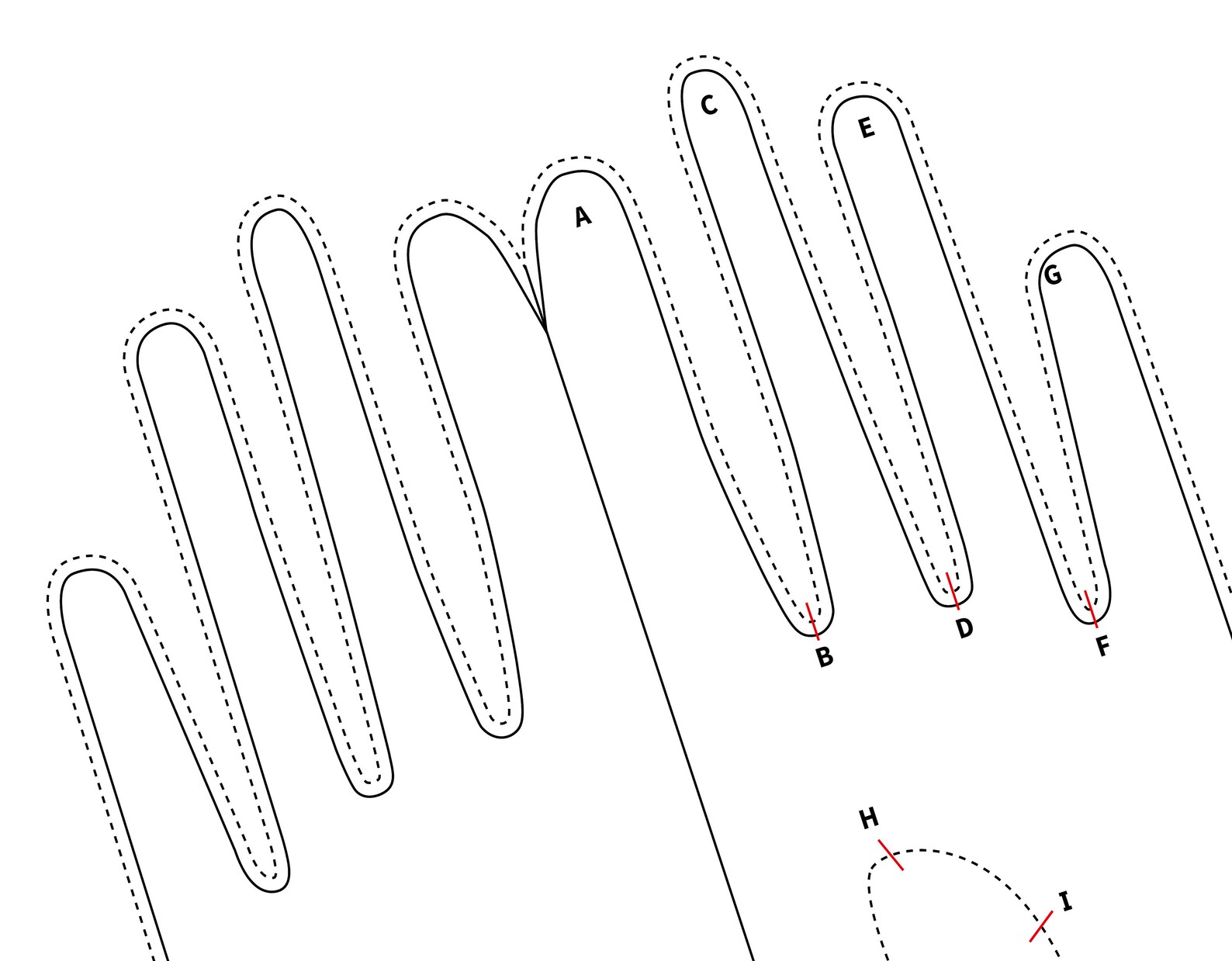 C
E
A
G
B
D
F
H
I