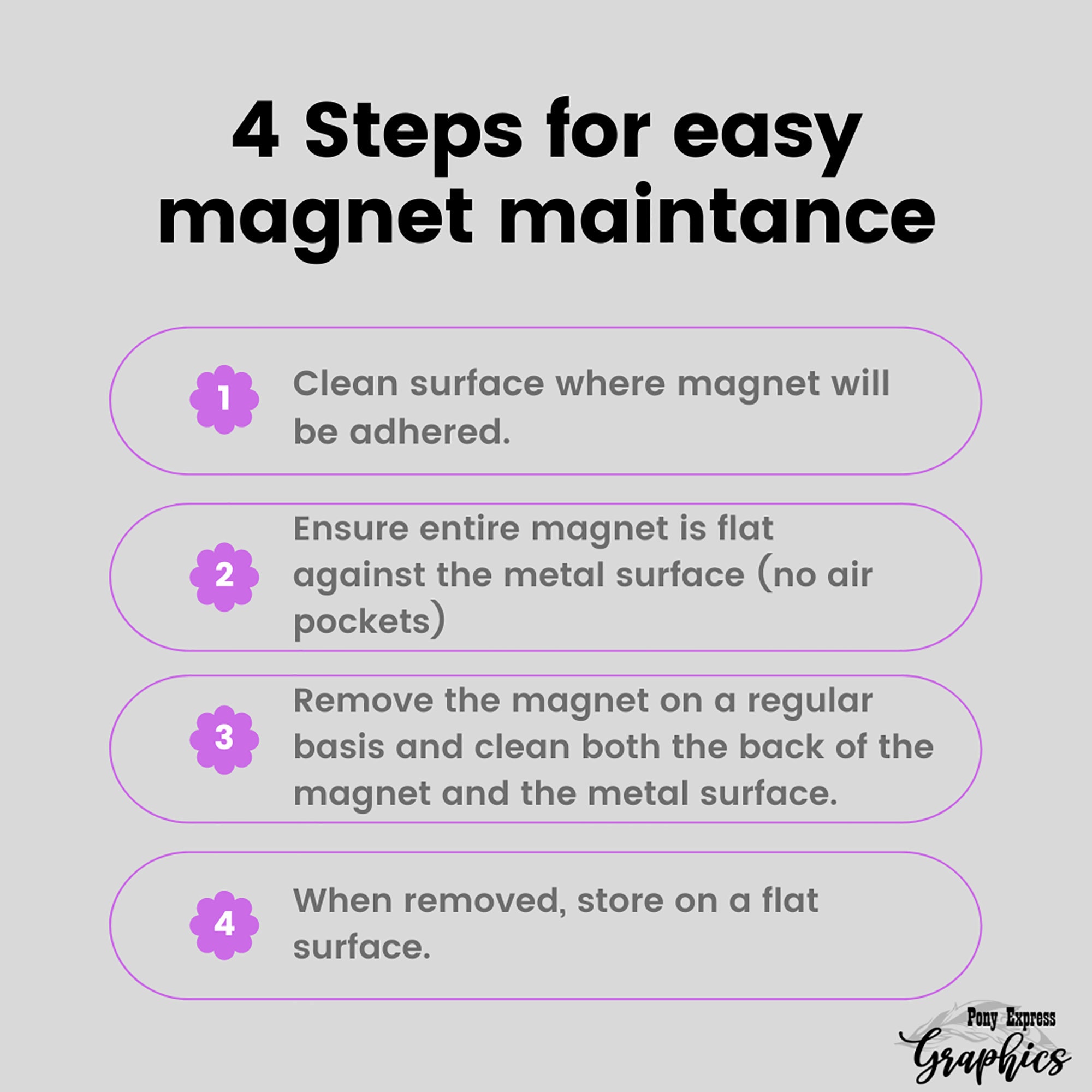 4 Steps for easy magnet maintance

1 Clean surface where magnet will be adhered.

2 Ensure entire magnet is flat against the metal surface (no air pockets)

3 Remove the magnet on a regular basis and clean both the back of the magnet and the metal surface.

4 When removed, store on a flat surface.

Pony Express Graphics