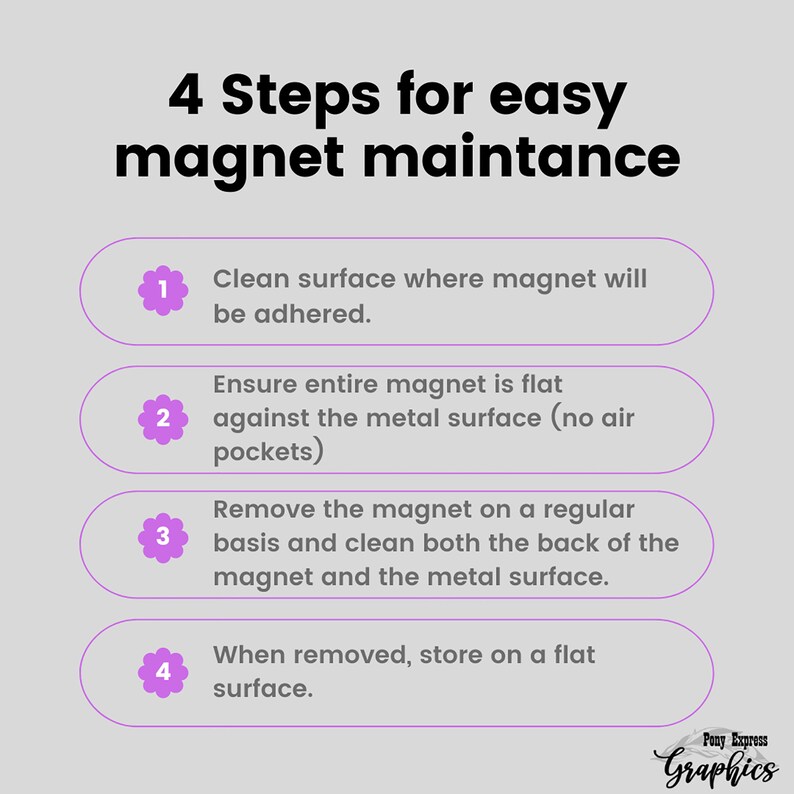 4 Steps for easy magnet maintance

1 Clean surface where magnet will be adhered.

2 Ensure entire magnet is flat against the metal surface (no air pockets)

3 Remove the magnet on a regular basis and clean both the back of the magnet and the metal surface.

4 When removed, store on a flat surface.

Pony Express Graphics