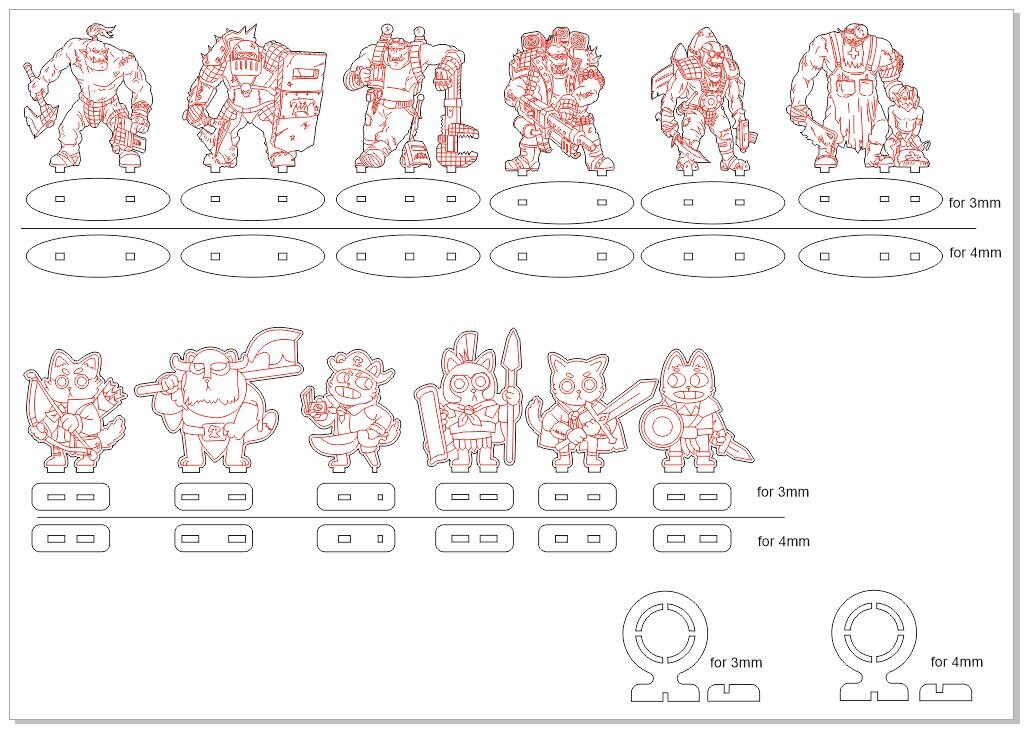 for 3mm

for 4mm

for 3mm

for 4mm

for 3mm

for 4mm