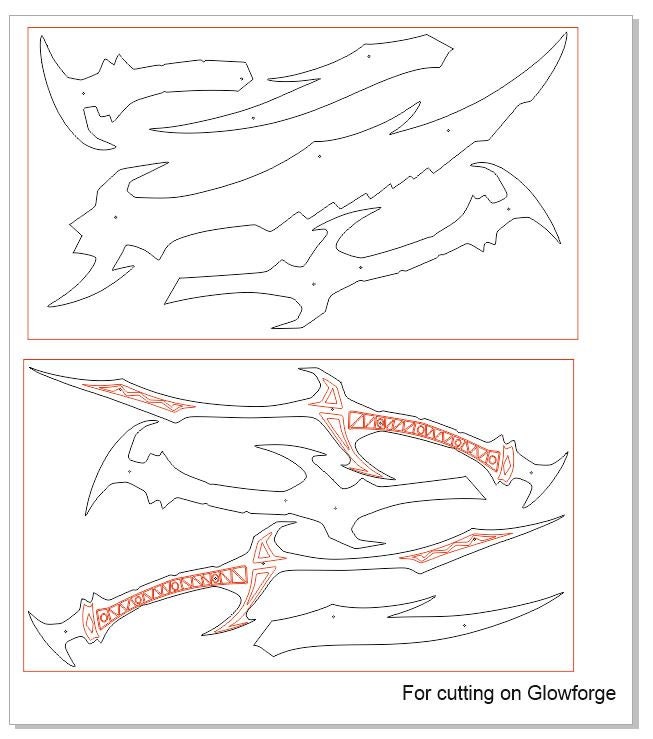 For cutting on Glowforge