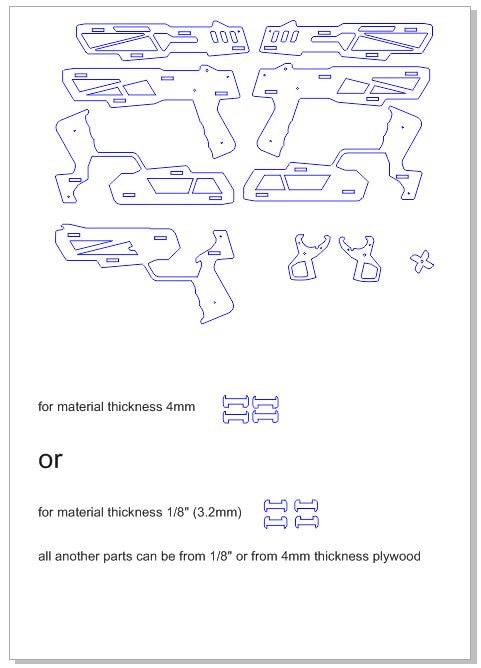 for material thickness 4mm

or

for material thickness 1/8" (3.2mm)

all another parts can be from 1/8" or from 4mm thickness plywood