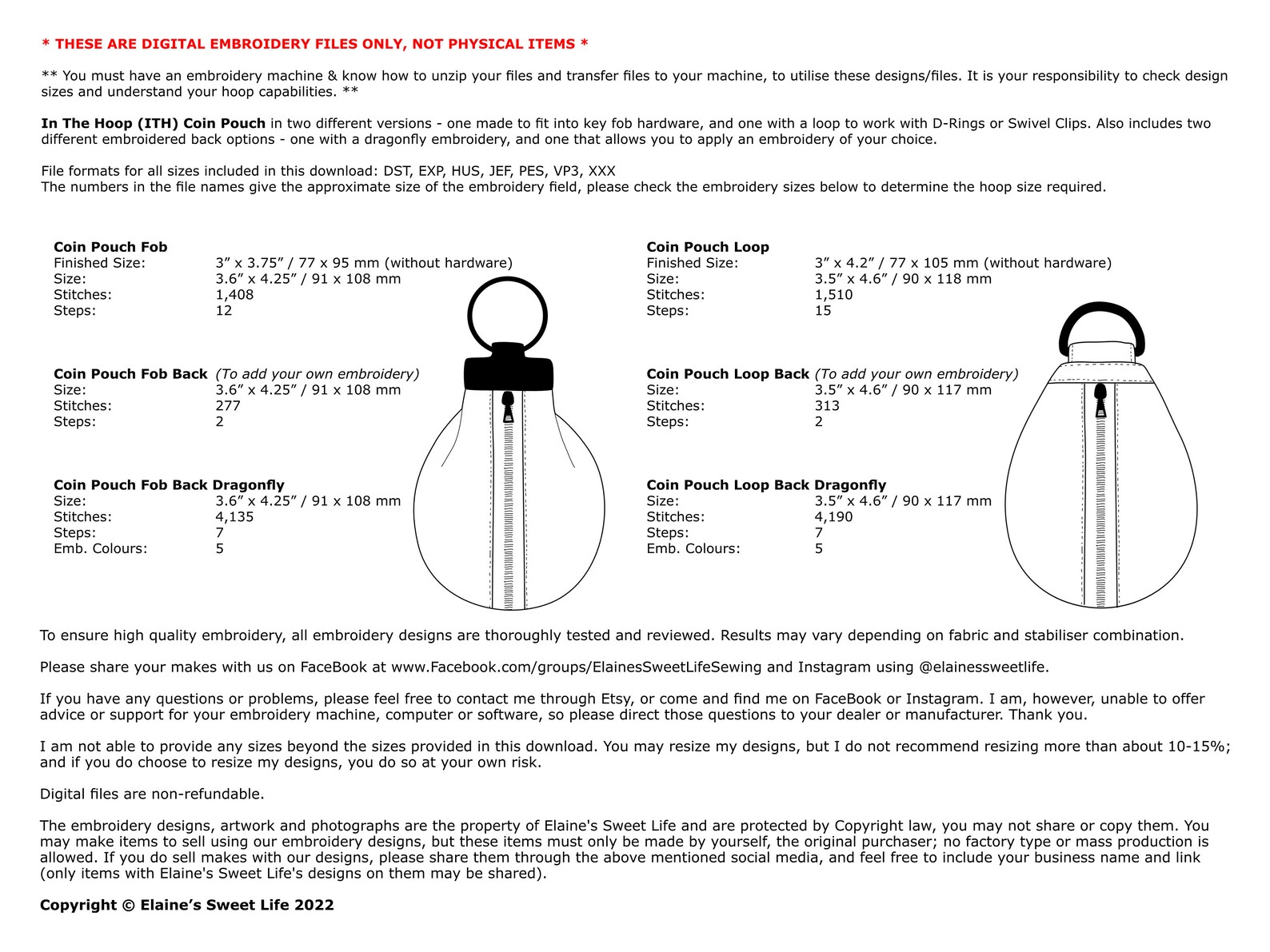 * THESE ARE DIGITAL EMBROIDERY FILES ONLY, NOT PHYSICAL ITEMS *

** You must have an embroidery machine & know how to unzip your files and transfer files to your machine, to utilise these designs/files. It is your responsibility to check design sizes and understand your hoop capabilities. **

In The Hoop (ITH) Coin Pouch in two different versions - one made to fit into key fob hardware, and one with a loop to work with D-Rings or Swivel Clips. Also includes two different embroidered back options - one with a dragonfly embroidery, and one that allows you to apply an embroidery of your choice.

File formats for all sizes included in this download: DST, EXP, HUS, JEF, PES, VP3, XXX
The numbers in the file names give the approximate size of the embroidery field, please check the embroidery sizes below to determine the hoop size required.

Coin Pouch Fob
Finished Size: 3” x 3.75” / 77 x 95 mm (without hardware)
Size: 3.6” x 4.25” / 91 x 108 mm
Stitches: 1,408
Steps: 12

Coin Pouch Fob Back (To add your own embroidery)
Size: 3.6” x 4.25” / 91 x 108 mm
Stitches: 277
Steps: 2

Coin Pouch Fob Back Dragonfly
Size: 3.6” x 4.25” / 91 x 108 mm
Stitches: 4,135
Steps: 7
Emb. Colours: 5

Coin Pouch Loop
Finished Size: 3” x 4.2” / 77 x 105 mm (without hardware)
Size: 3.5” x 4.6” / 90 x 118 mm
Stitches: 1,510
Steps: 15

Coin Pouch Loop Back (To add your own embroidery)
Size: 3.5” x 4.6” / 90 x 117 mm
Stitches: 313
Steps: 2

Coin Pouch Loop Back Dragonfly
Size: 3.5” x 4.6” / 90 x 117 mm
Stitches: 4,190
Steps: 7
Emb. Colours: 5

To ensure high quality embroidery, all embroidery designs are thoroughly tested and reviewed. Results may vary depending on fabric and stabiliser combination.

Please share your makes with us on FaceBook at www.Facebook.com/groups/ElainesSweetLifeSewing and Instagram using @elainessweetlife.

If you have any questions or problems, please feel free to contact me through Etsy, or come and find me on FaceBook or Instagram. I am, however, unable to offer advice or support for your embroidery machine, computer or software, so please direct those questions to your dealer or manufacturer. Thank you.

I am not able to provide any sizes beyond the sizes provided in this download. You may resize my designs, but I do not recommend resizing more than about 10-15%; and if you do choose to resize my designs, you do so at your own risk.

Digital files are non-refundable.

The embroidery designs, artwork and photographs are the property of Elaine's Sweet Life and are protected by Copyright law, you may not share or copy them. You may make items to sell using our embroidery designs, but these items must only be made by yourself, the original purchaser; no factory type or mass production is allowed. If you do sell makes with our designs, please share them through the above mentioned social media, and feel free to include your business name and link (only items with Elaine's Sweet Life's designs on them may be shared).

Copyright © Elaine’s Sweet Life 2022