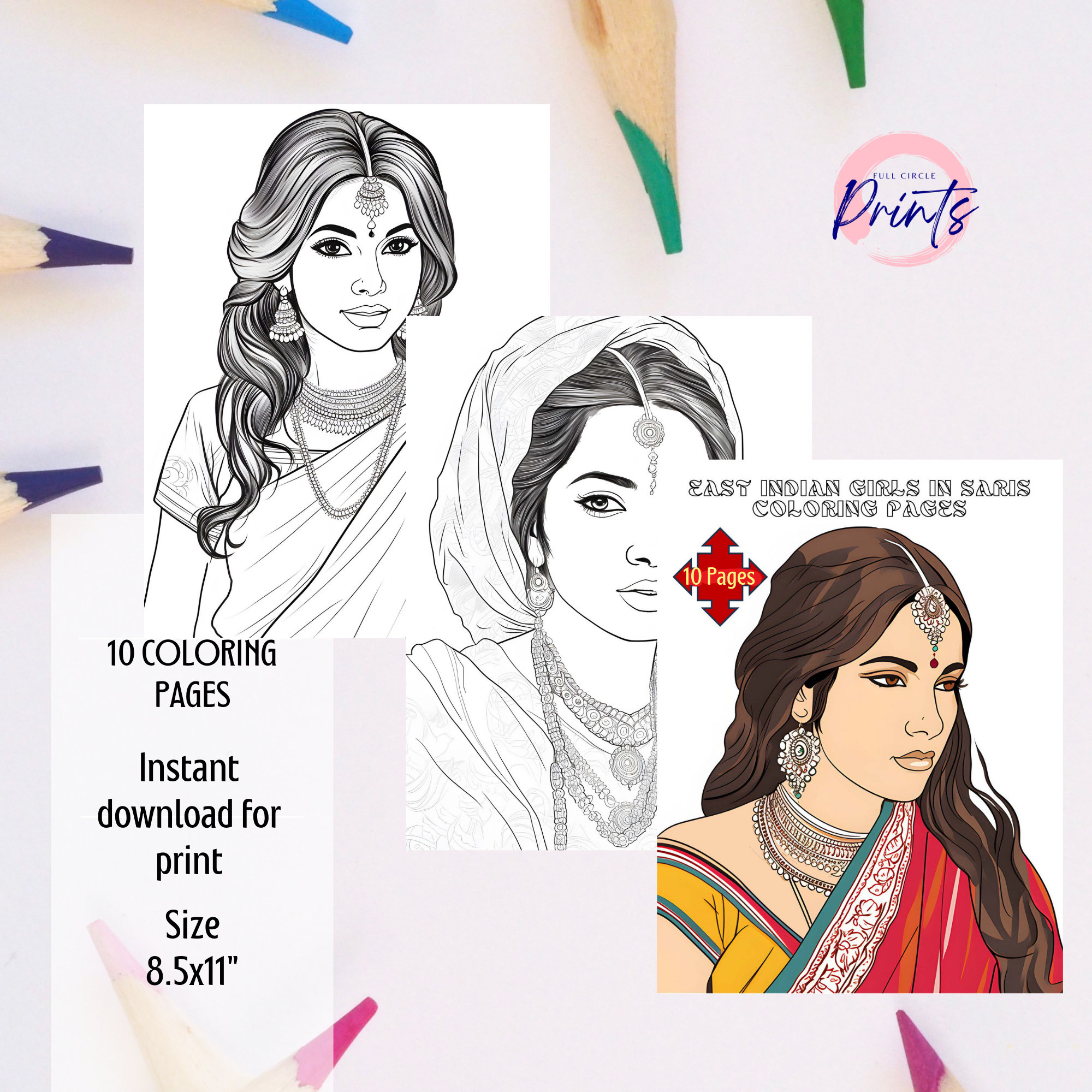 FULL CIRCLE
Prints

EAST INDIAN GIRLS IN SARIS
COLORING PAGES

10 Pages

10 COLORING PAGES

Instant download for print

Size
8.5x11"